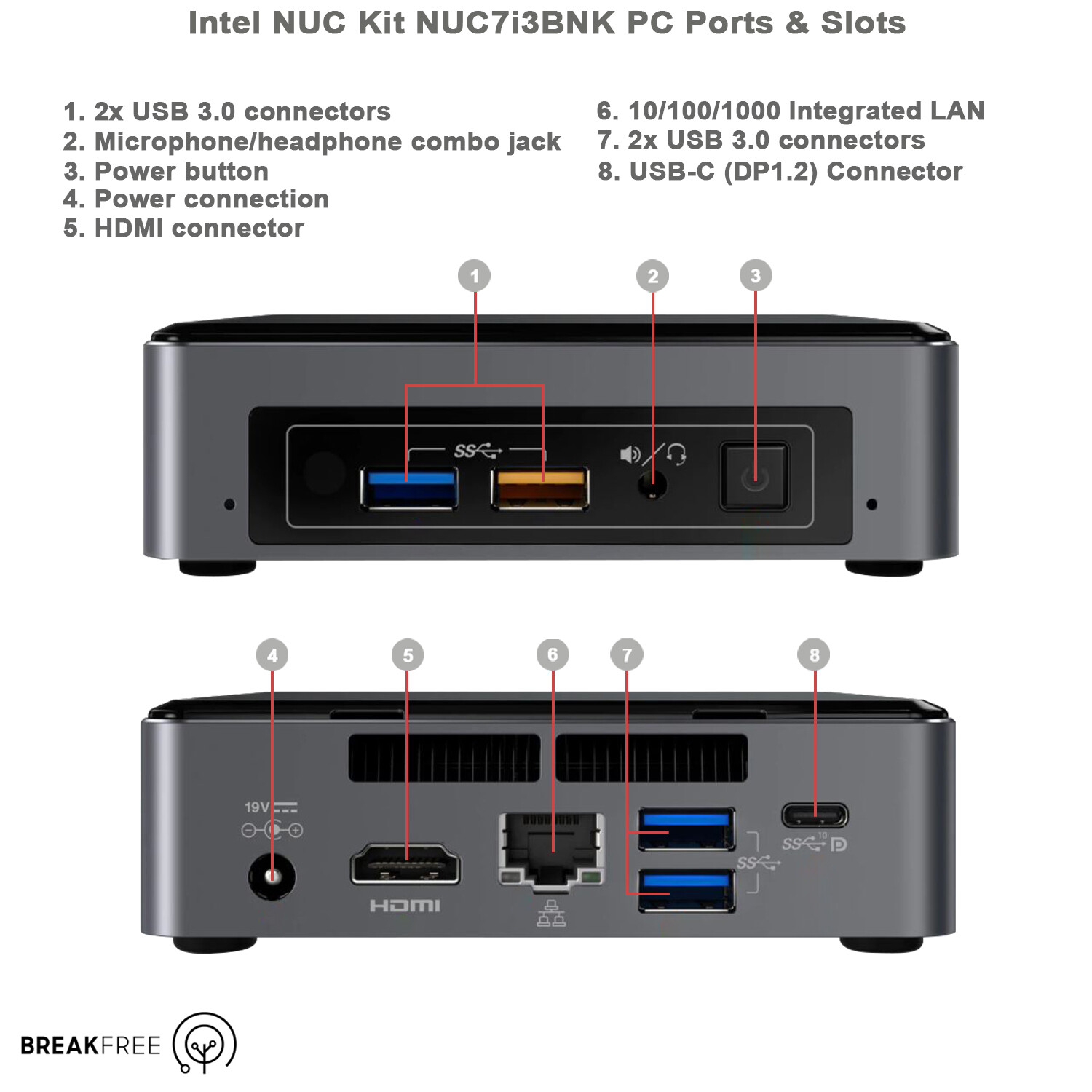 Intel NUC Kit NUC7i3BNK PC Ports & Slots

1. 2x USB 3.0 connectors
2. Microphone/headphone combo jack
3. Power button
4. Power connection
5. HDMI connector

6. 10/100/1000 Integrated LAN
7. 2x USB 3.0 connectors
8. USB-C (DP1.2) Connector

1

2

3

SS

4

5

6

7

8

19V

HDMI

SS

SS 10

BREAKFREE