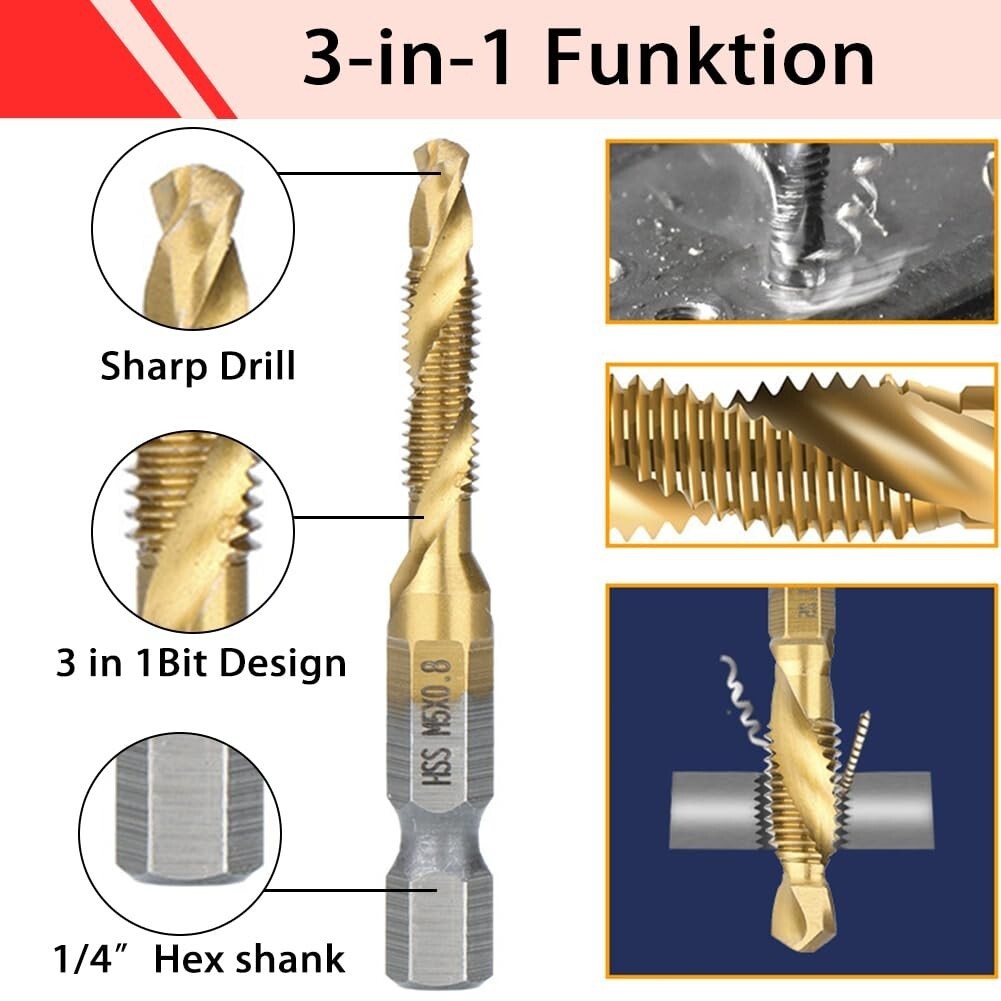 3-in-1 Funktion

Sharp Drill

3 in 1Bit Design

1/4″ Hex shank

HSS M5X0.8