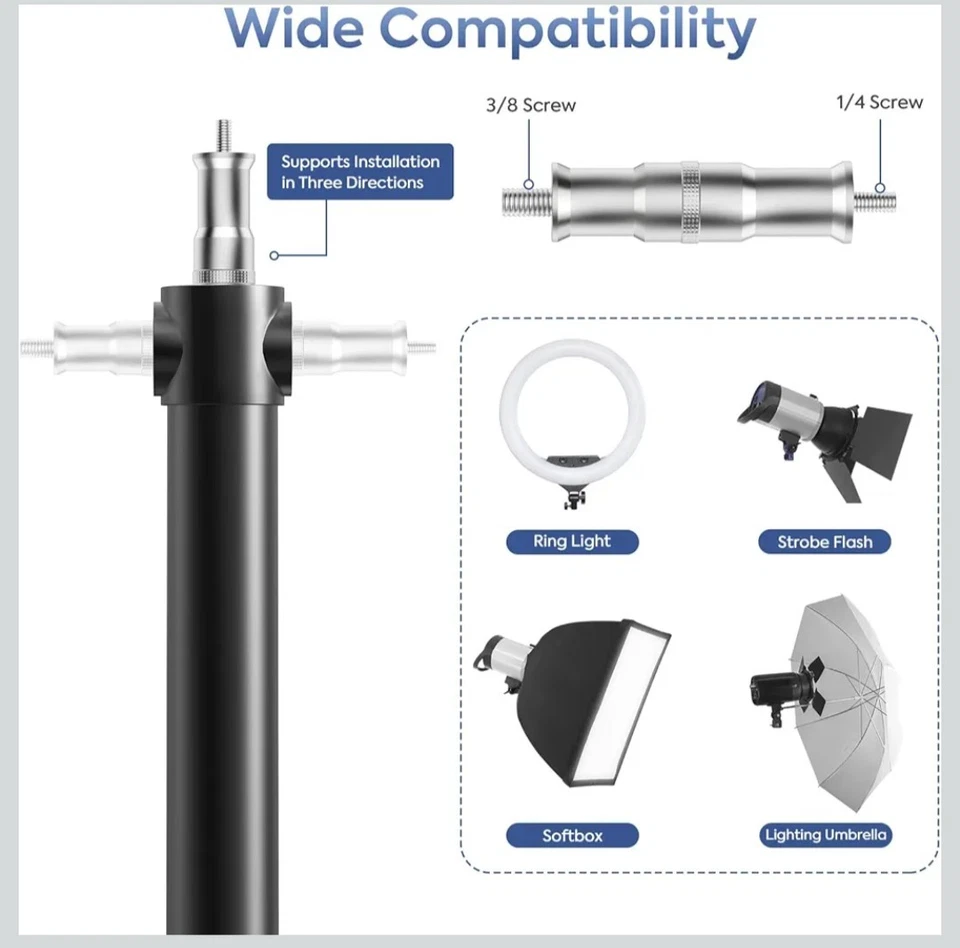 Wide Compatibility

Supports Installation in Three Directions

3/8 Screw

1/4 Screw

Ring Light

Strobe Flash

Softbox

Lighting Umbrella