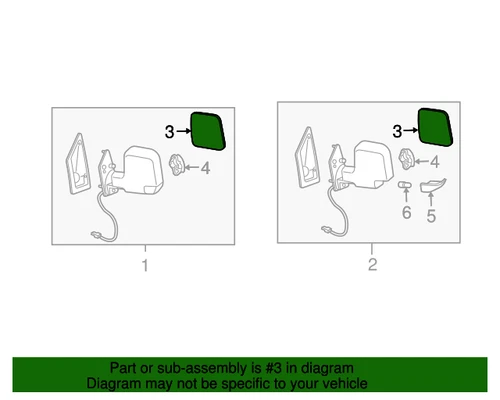 3
4
1
3
4
6
5
2

Part or sub-assembly is #3 in diagram
Diagram may not be specific to your vehicle