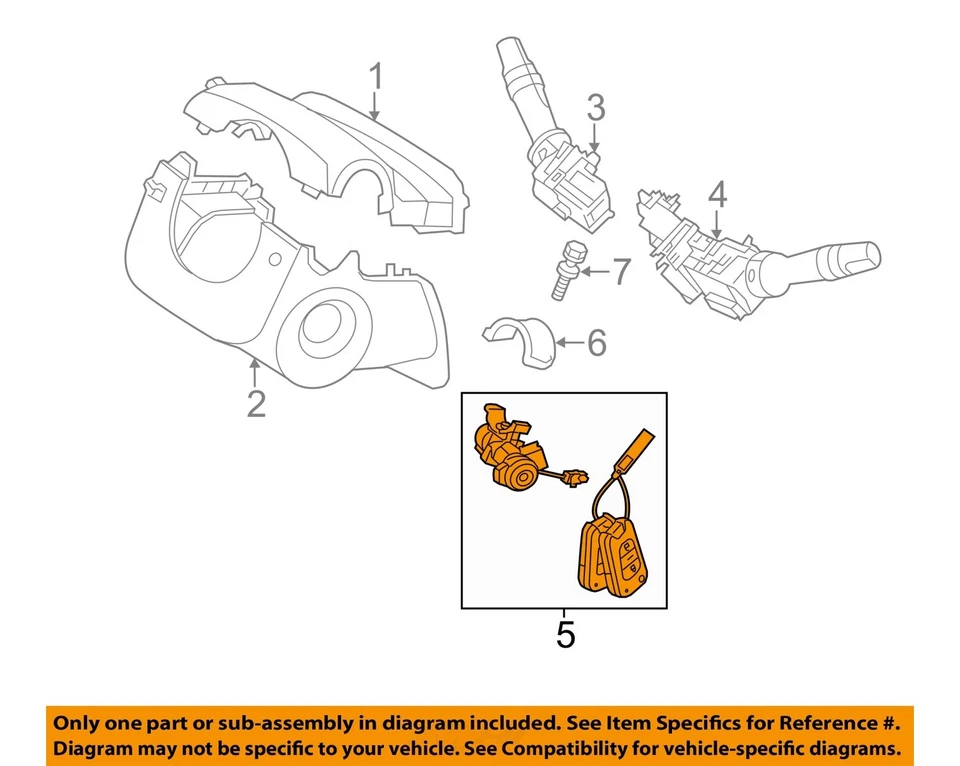 1
3
4
7
6
2
5

Only one part or sub-assembly in diagram included. See Item Specifics for Reference #.
Diagram may not be specific to your vehicle. See Compatibility for vehicle-specific diagrams.