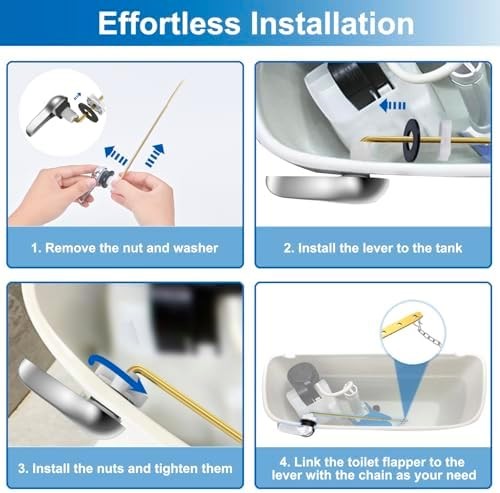 Effortless Installation

1. Remove the nut and washer

2. Install the lever to the tank

3. Install the nuts and tighten them

4. Link the toilet flapper to the lever with the chain as your need