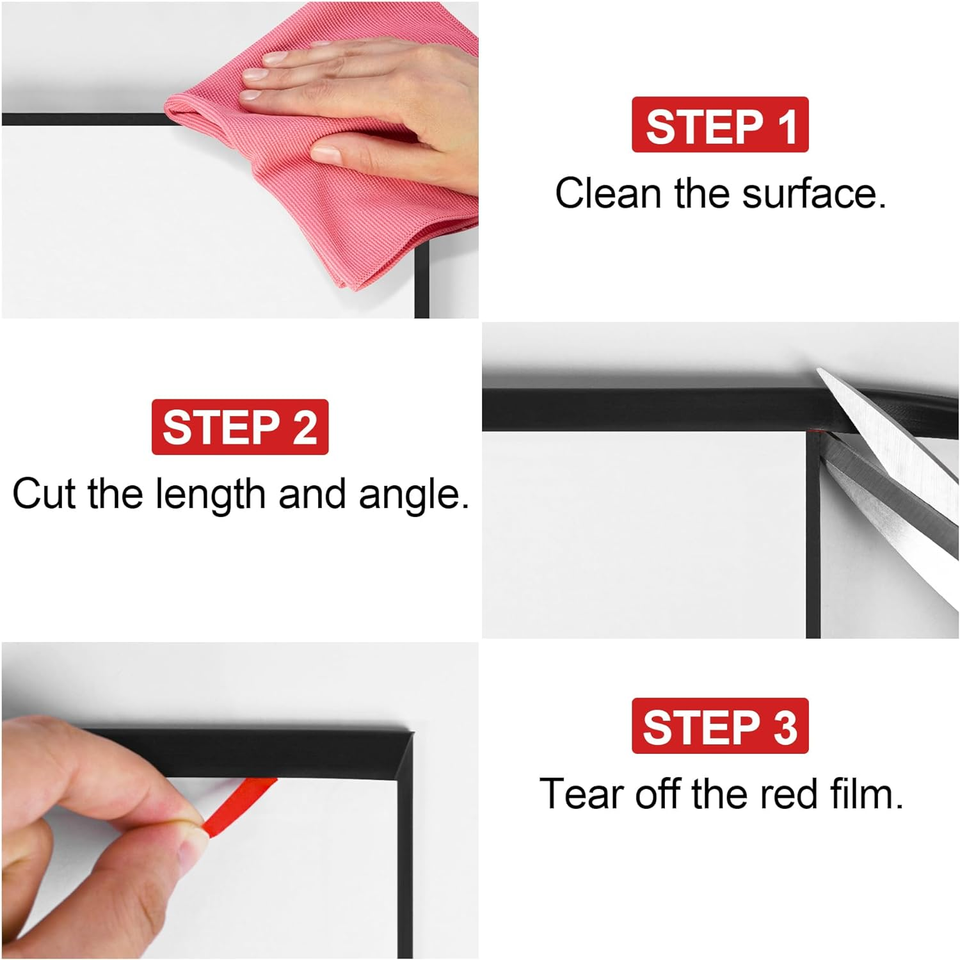 STEP 1
Clean the surface.

STEP 2
Cut the length and angle.

STEP 3
Tear off the red film.