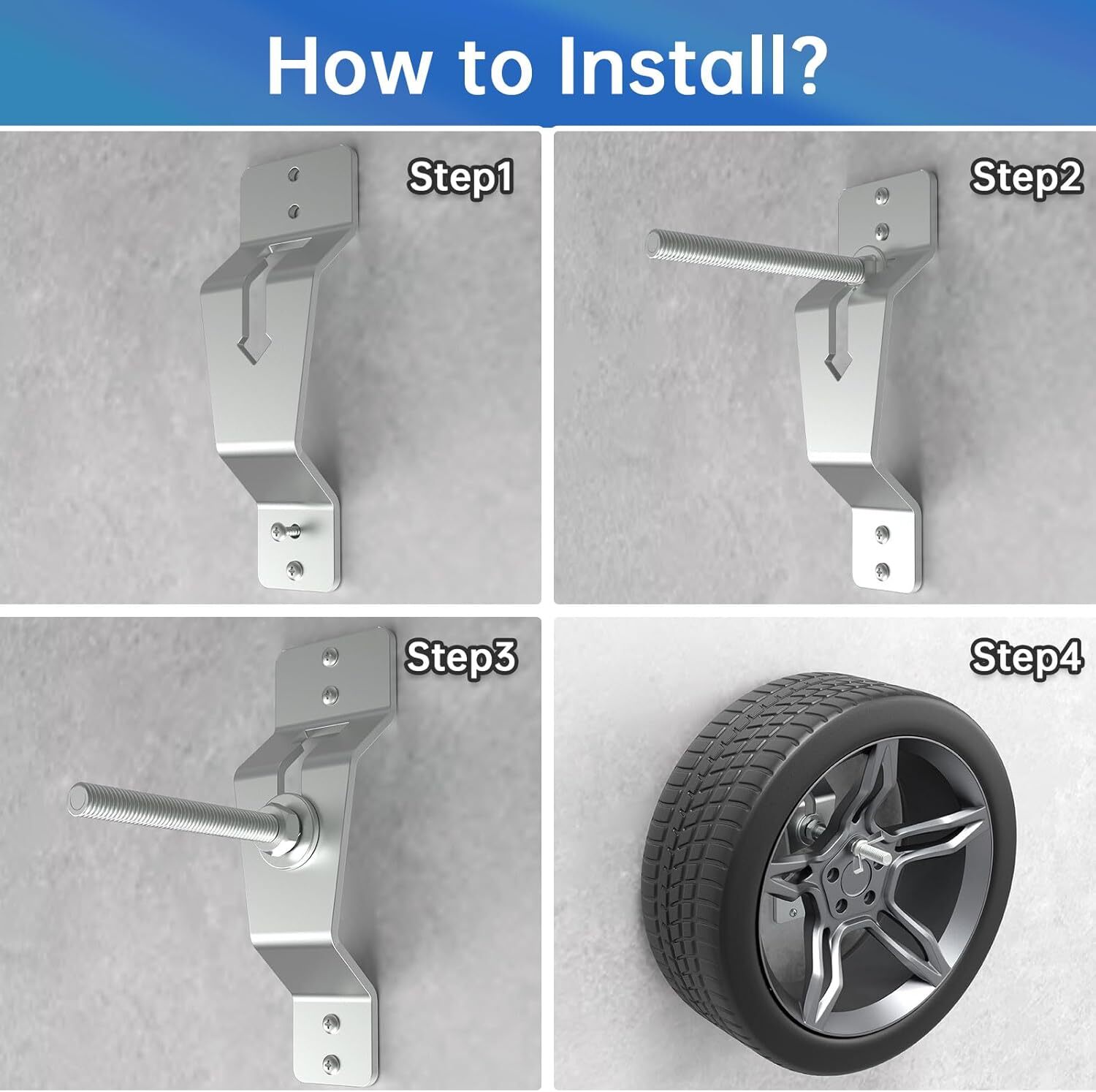 How to Install?

Step1

Step2

Step3

Step4