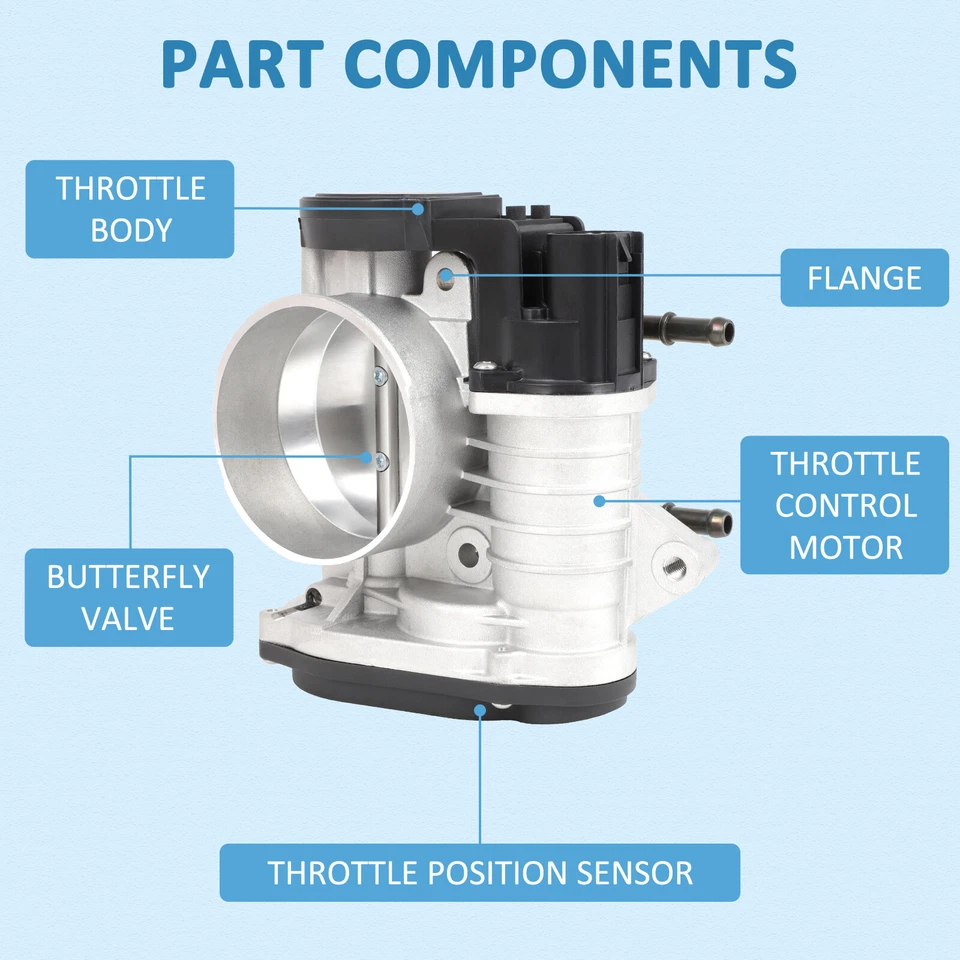 PART COMPONENTS

THROTTLE BODY

FLANGE

THROTTLE CONTROL MOTOR

BUTTERFLY VALVE

THROTTLE POSITION SENSOR