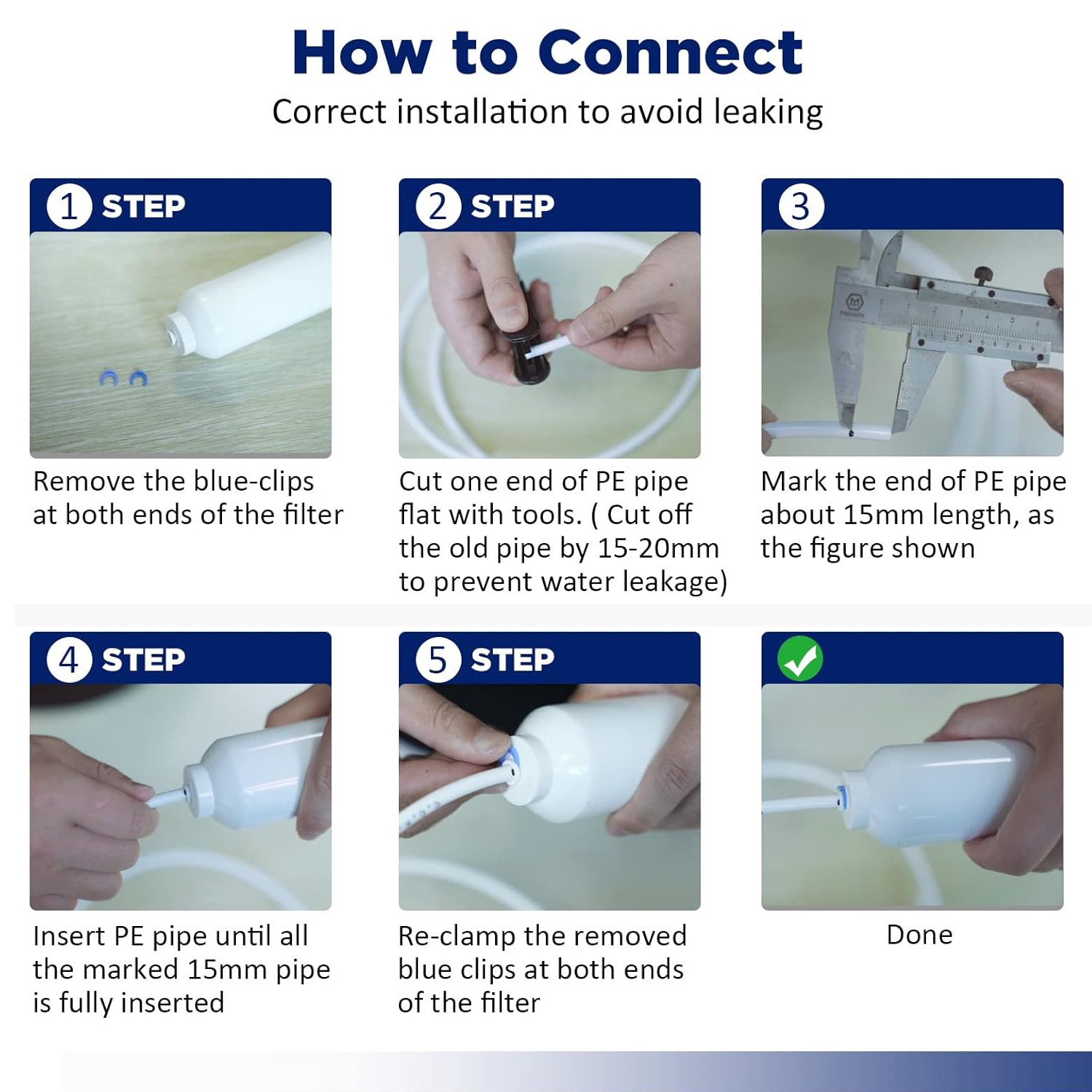 How to Connect

Correct installation to avoid leaking

1 STEP

Remove the blue-clips at both ends of the filter

2 STEP

Cut one end of PE pipe flat with tools. ( Cut off the old pipe by 15-20mm to prevent water leakage)

3

Mark the end of PE pipe about 15mm length, as the figure shown

4 STEP

Insert PE pipe until all the marked 15mm pipe is fully inserted

5 STEP

Re-clamp the removed blue clips at both ends of the filter

Done