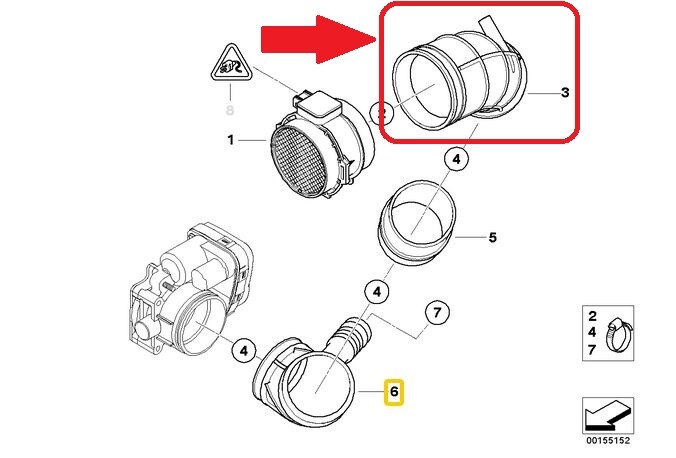 8
1
2
3
4
5
4
7
4
6
2
4
7
00155152