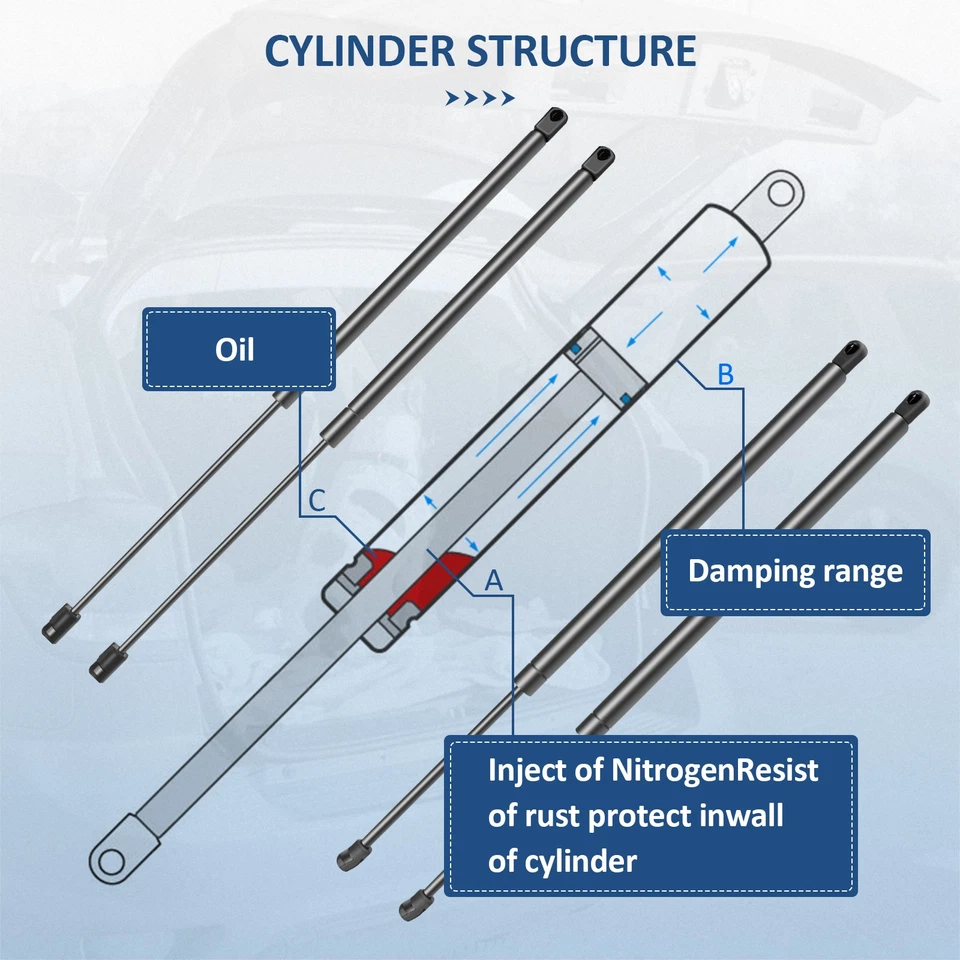 CYLINDER STRUCTURE

Oil

B

C

A

Damping range

Inject of NitrogenResist of rust protect inwall of cylinder