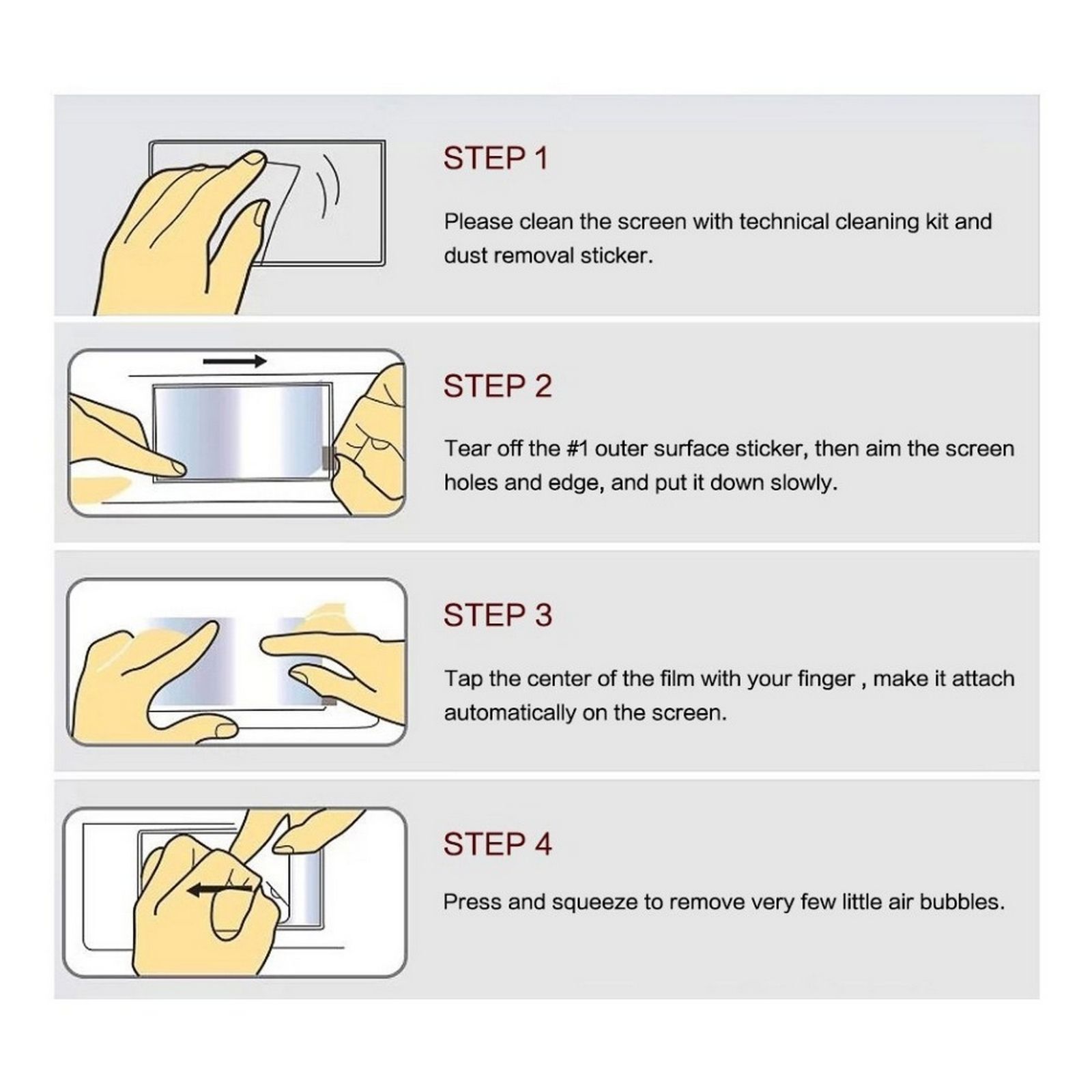 STEP 1

Please clean the screen with technical cleaning kit and dust removal sticker.

STEP 2

Tear off the #1 outer surface sticker, then aim the screen holes and edge, and put it down slowly.

STEP 3

Tap the center of the film with your finger , make it attach automatically on the screen.

STEP 4

Press and squeeze to remove very few little air bubbles.