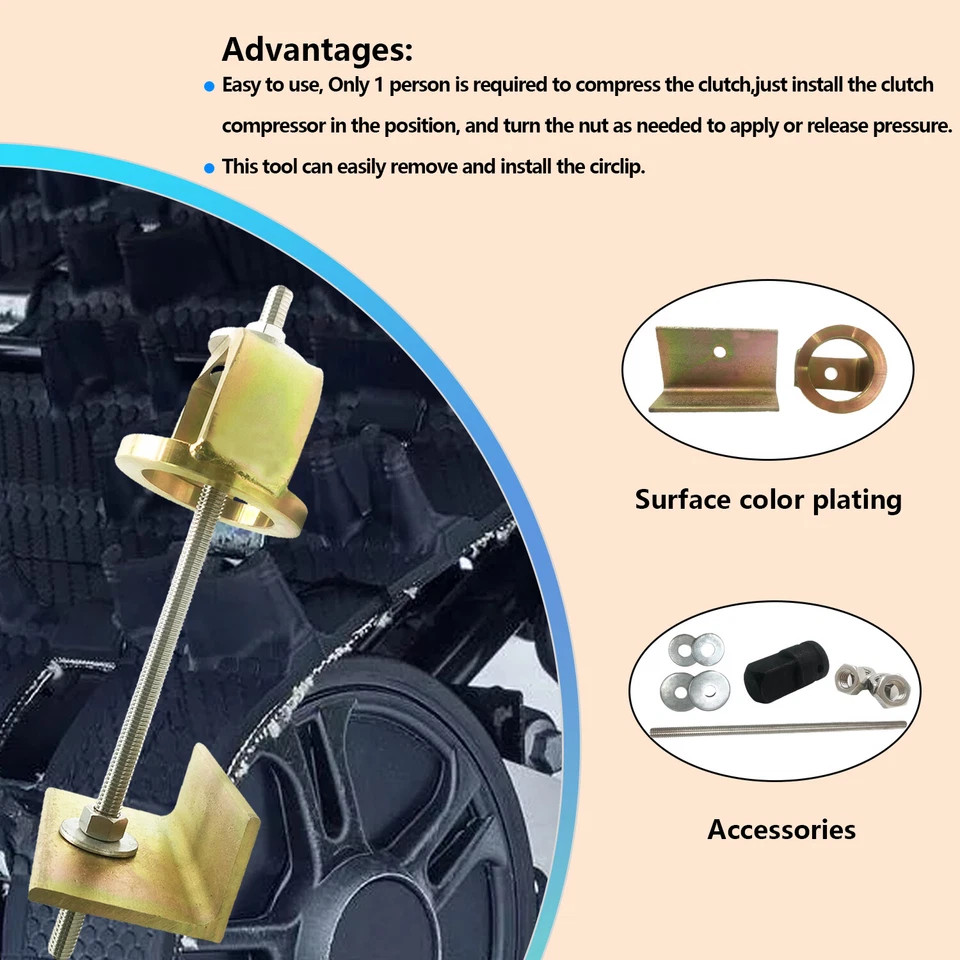 Advantages:

Easy to use, Only 1 person is required to compress the clutch,just install the clutch compressor in the position, and turn the nut as needed to apply or release pressure.

This tool can easily remove and install the circlip.

Surface color plating

Accessories