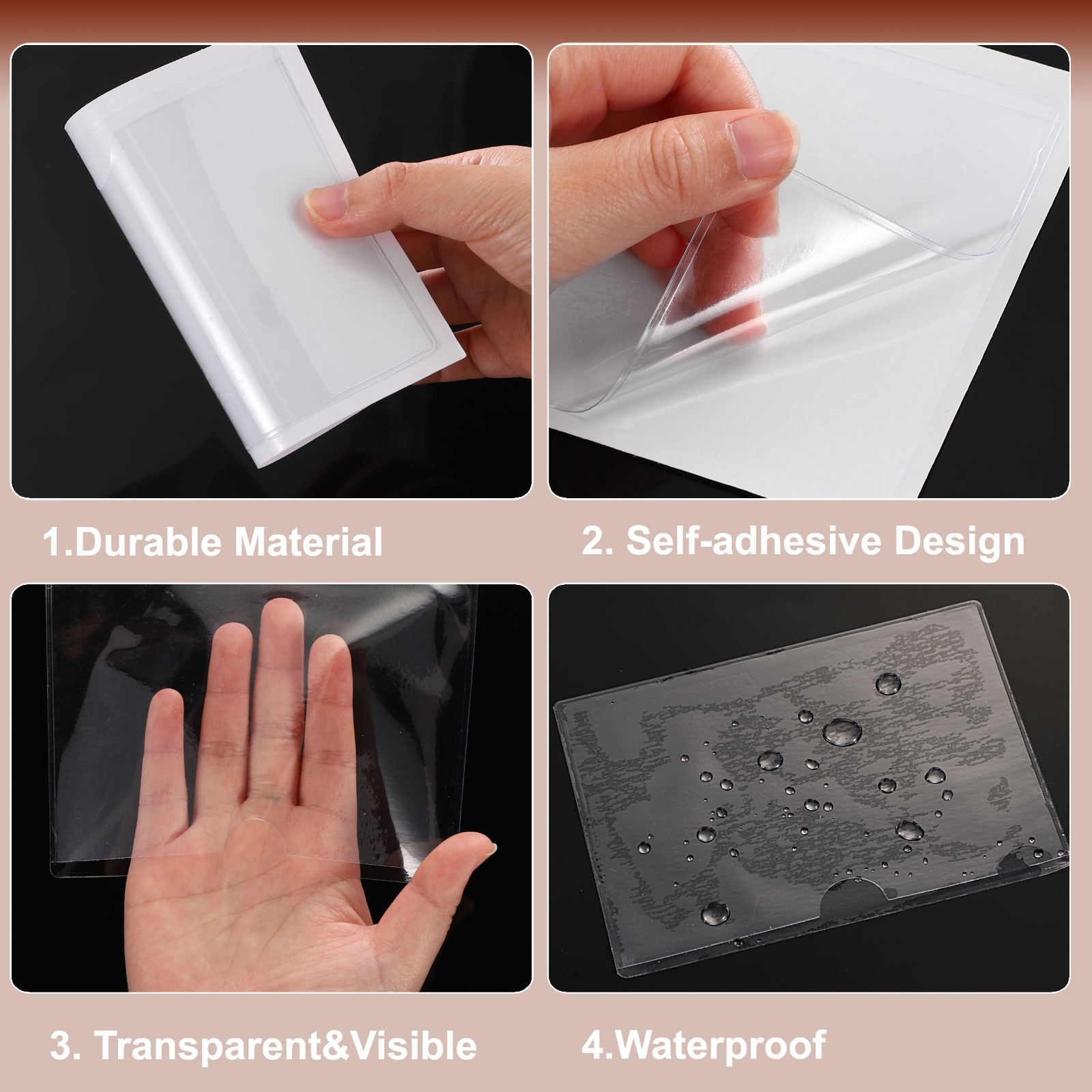 1.Durable Material

2. Self-adhesive Design

3. Transparent&Visible

4.Waterproof