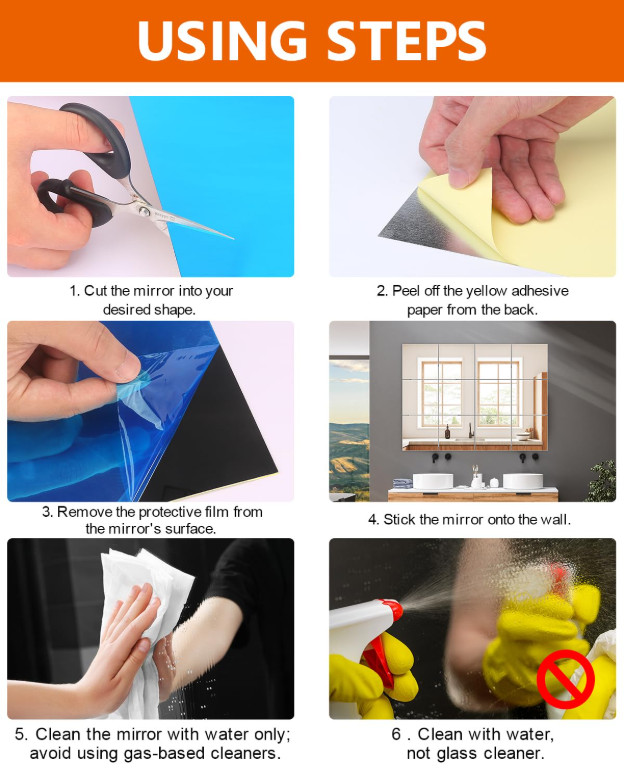 USING STEPS

1. Cut the mirror into your desired shape.

2. Peel off the yellow adhesive paper from the back.

3. Remove the protective film from the mirror's surface.

4. Stick the mirror onto the wall.

5. Clean the mirror with water only; avoid using gas-based cleaners.

6 . Clean with water, not glass cleaner.