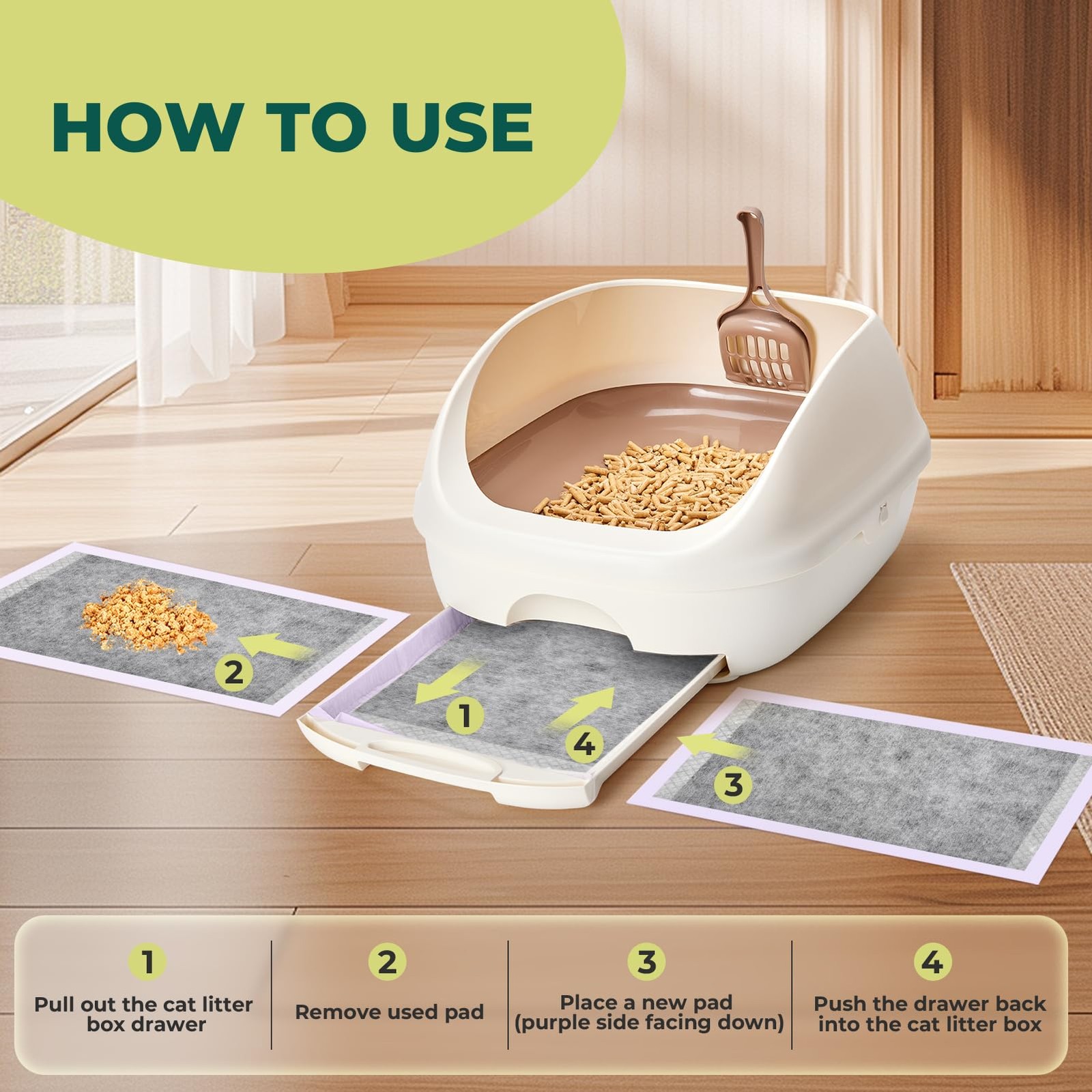 HOW TO USE

2

1

4

3

1
Pull out the cat litter box drawer

2
Remove used pad

3
Place a new pad (purple side facing down)

4
Push the drawer back into the cat litter box