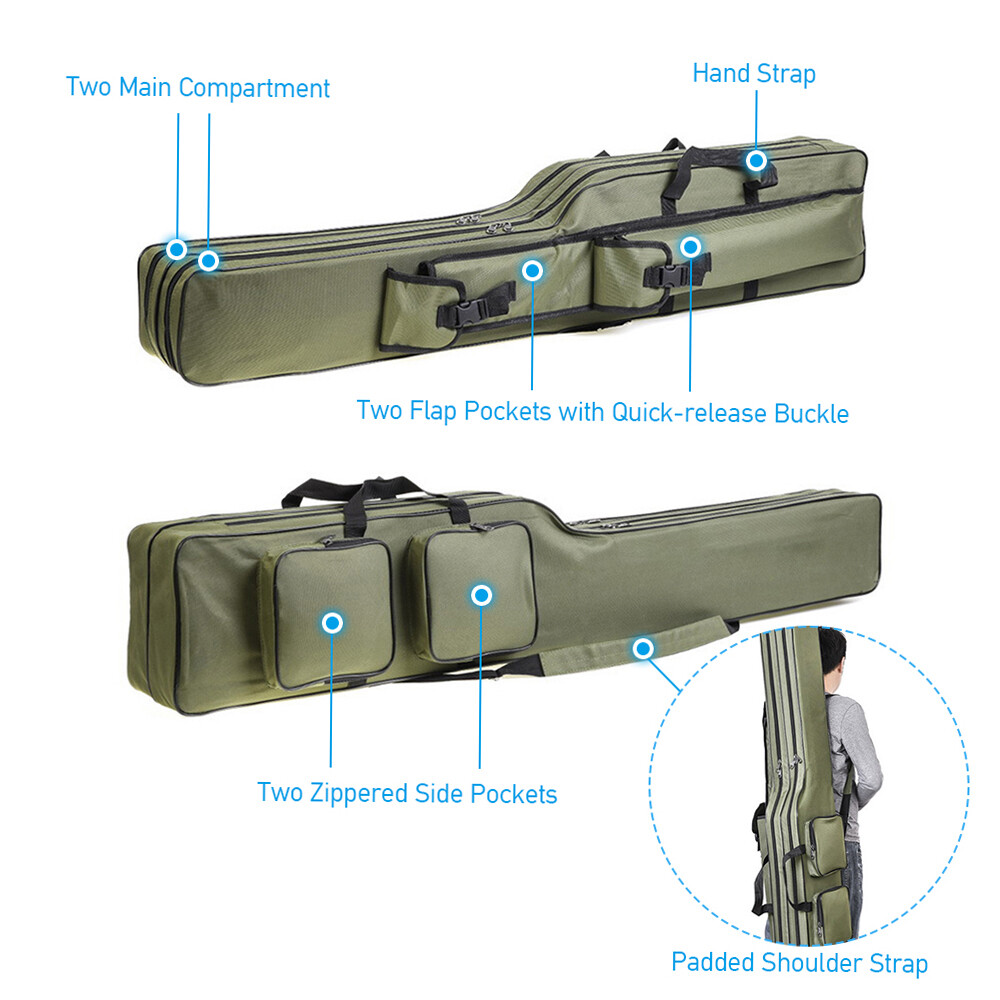 Two Main Compartment

Hand Strap

Two Flap Pockets with Quick-release Buckle

Two Zippered Side Pockets

Padded Shoulder Strap