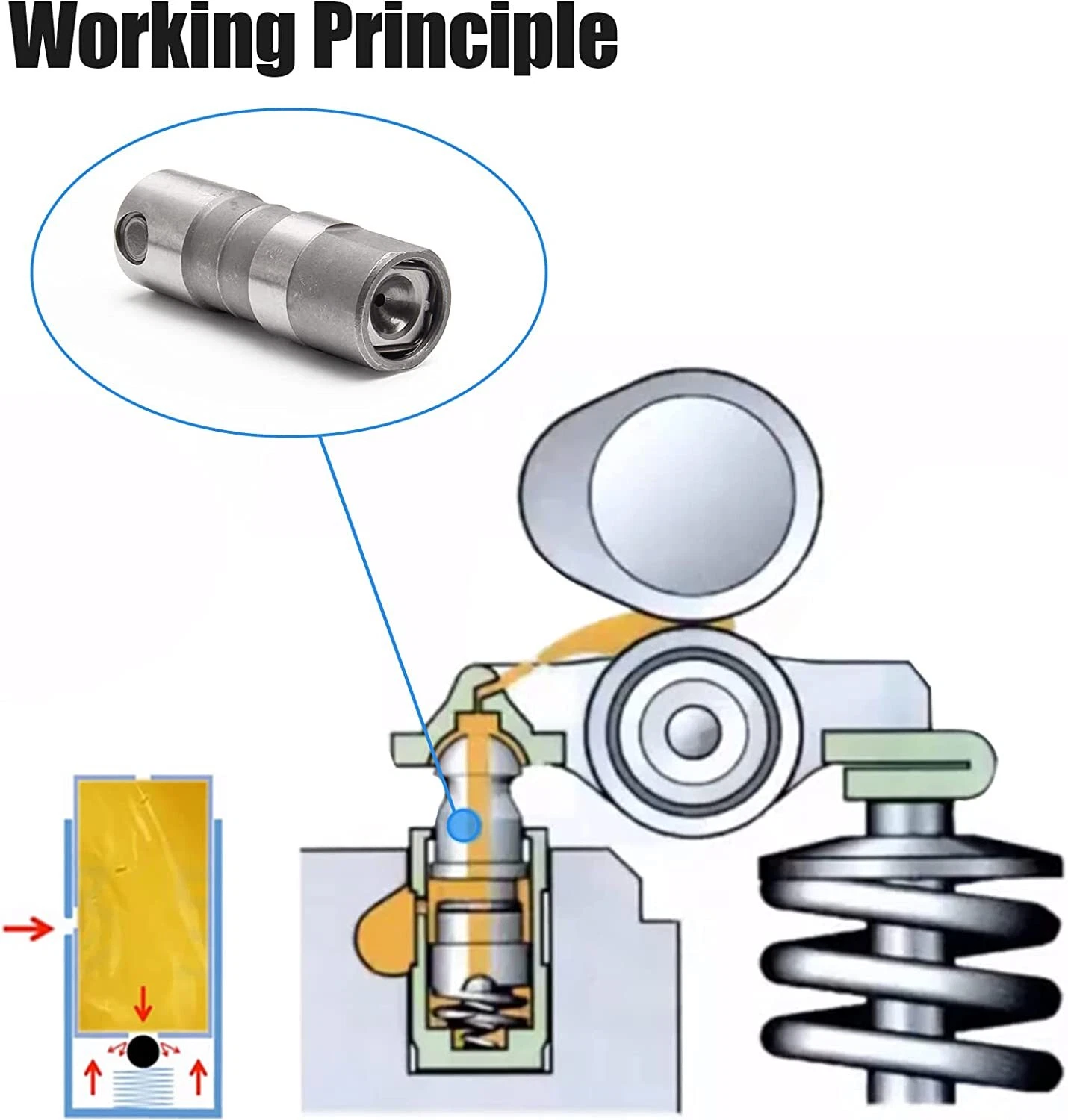 Working Principle