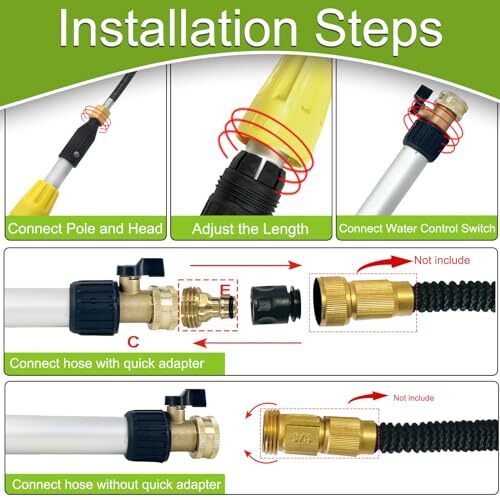 Installation Steps

Connect Pole and Head

Adjust the Length

Connect Water Control Switch

Not include

E

C

Connect hose with quick adapter

Not include

3/4

Connect hose without quick adapter