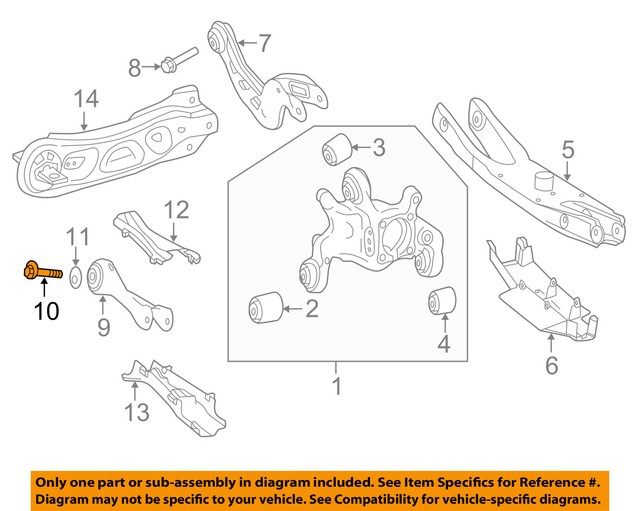 7
8
14
3
5
12
11
10
9
2
4
6
1
13

Only one part or sub-assembly in diagram included. See Item Specifics for Reference #.
Diagram may not be specific to your vehicle. See Compatibility for vehicle-specific diagrams.