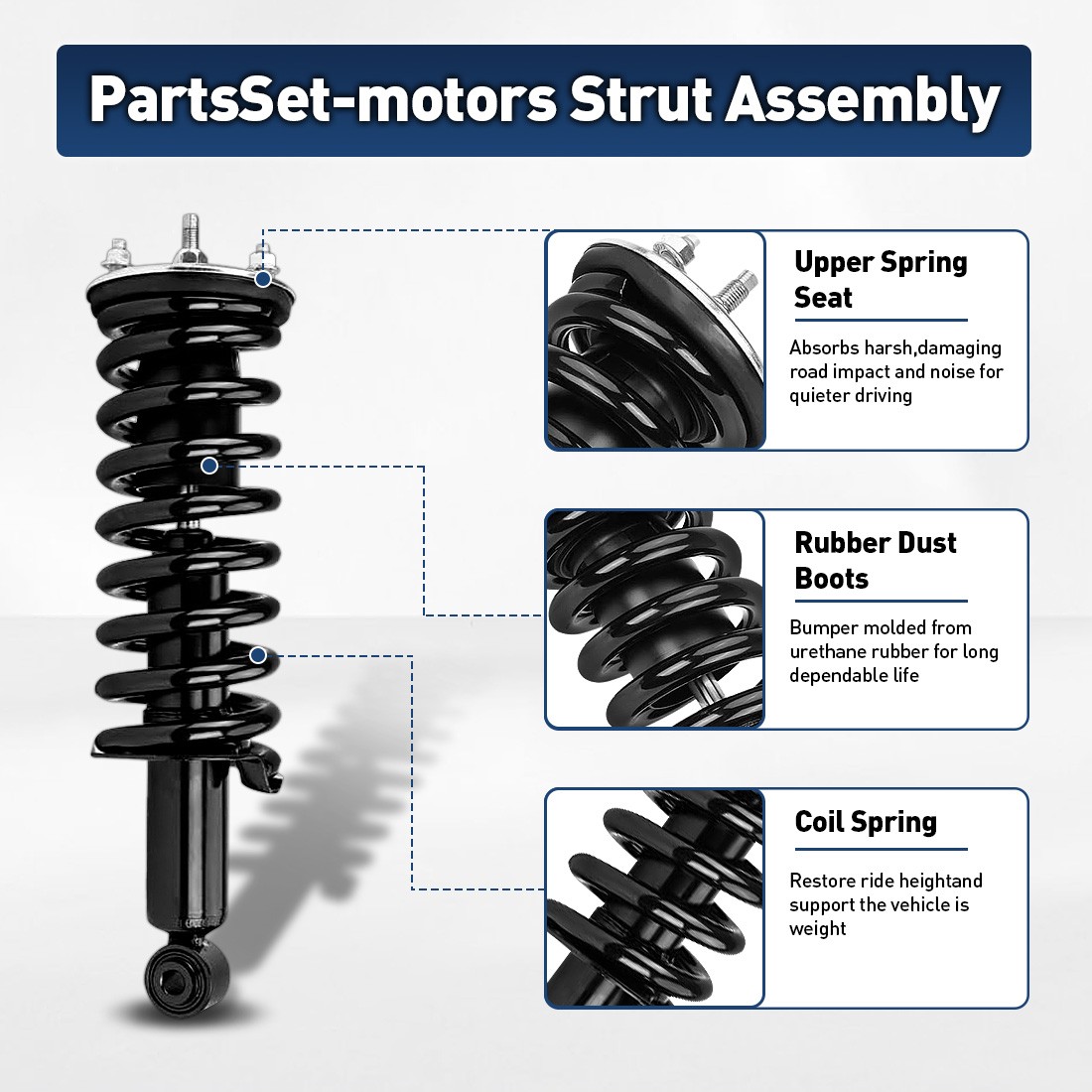 PartsSet-motors Strut Assembly

Upper Spring Seat

Absorbs harsh,damaging road impact and noise for quieter driving

Rubber Dust Boots

Bumper molded from urethane rubber for long dependable life

Coil Spring

Restore ride heightand support the vehicle is weight