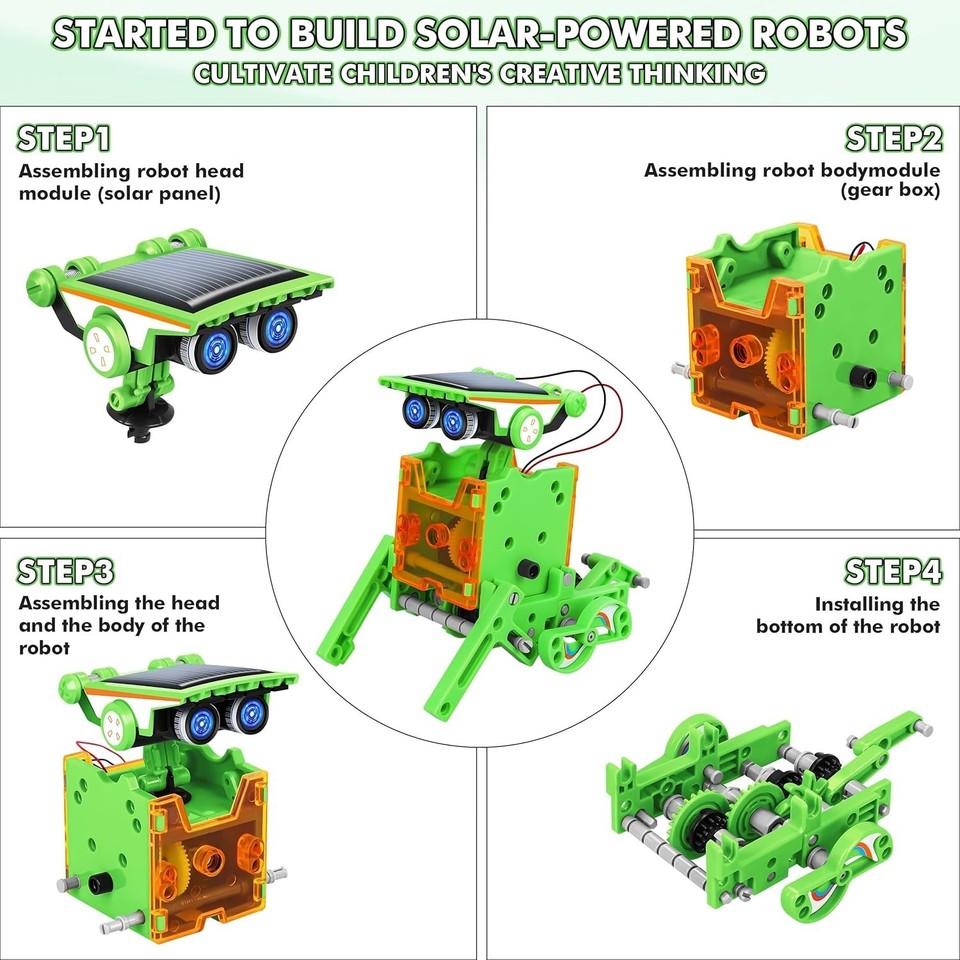 STARTED TO BUILD SOLAR-POWERED ROBOTS
CULTIVATE CHILDREN'S CREATIVE THINKING

STEP1
Assembling robot head module (solar panel)

STEP2
Assembling robot bodymodule (gear box)

STEP3
Assembling the head and the body of the robot

STEP4
Installing the bottom of the robot