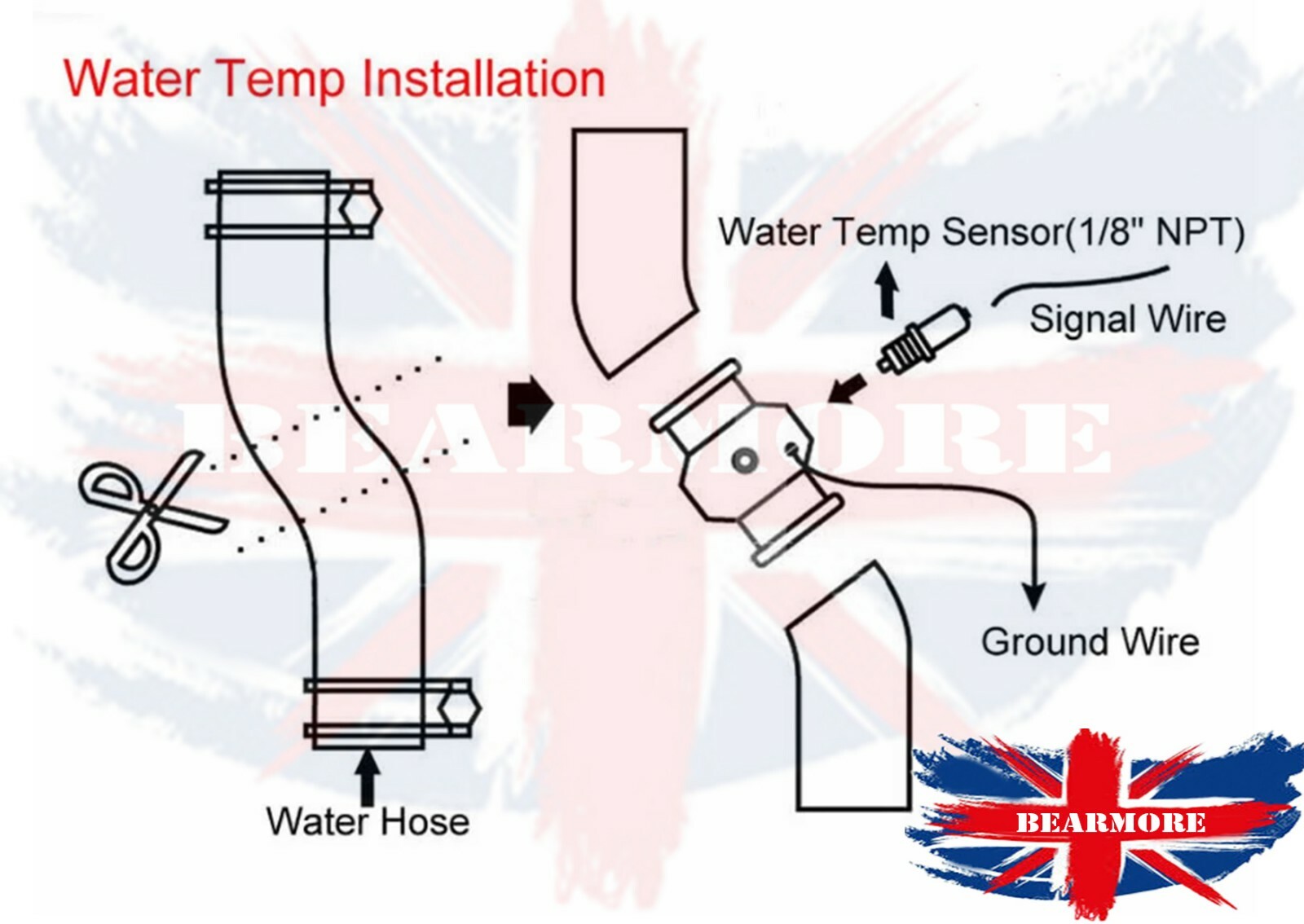 Water Temp Installation

Water Temp Sensor(1/8" NPT)

Signal Wire

BEARMORE

Ground Wire

Water Hose

BEARMORE