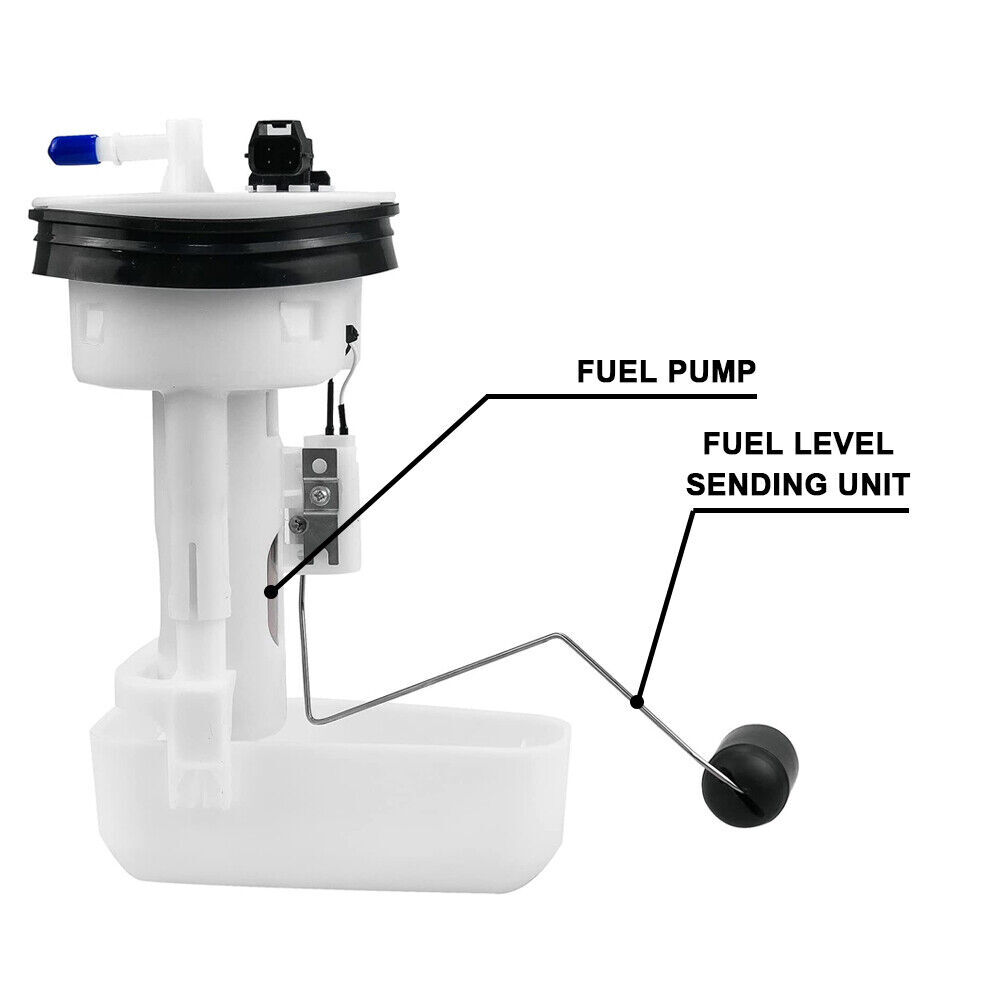 FUEL PUMP

FUEL LEVEL
SENDING UNIT