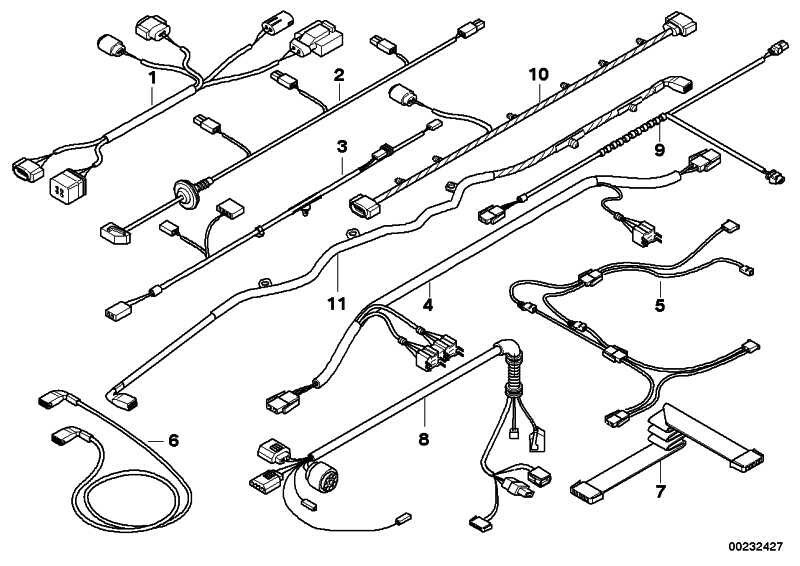 1
2
10
3
9
11
4
5
6
8
7
00232427