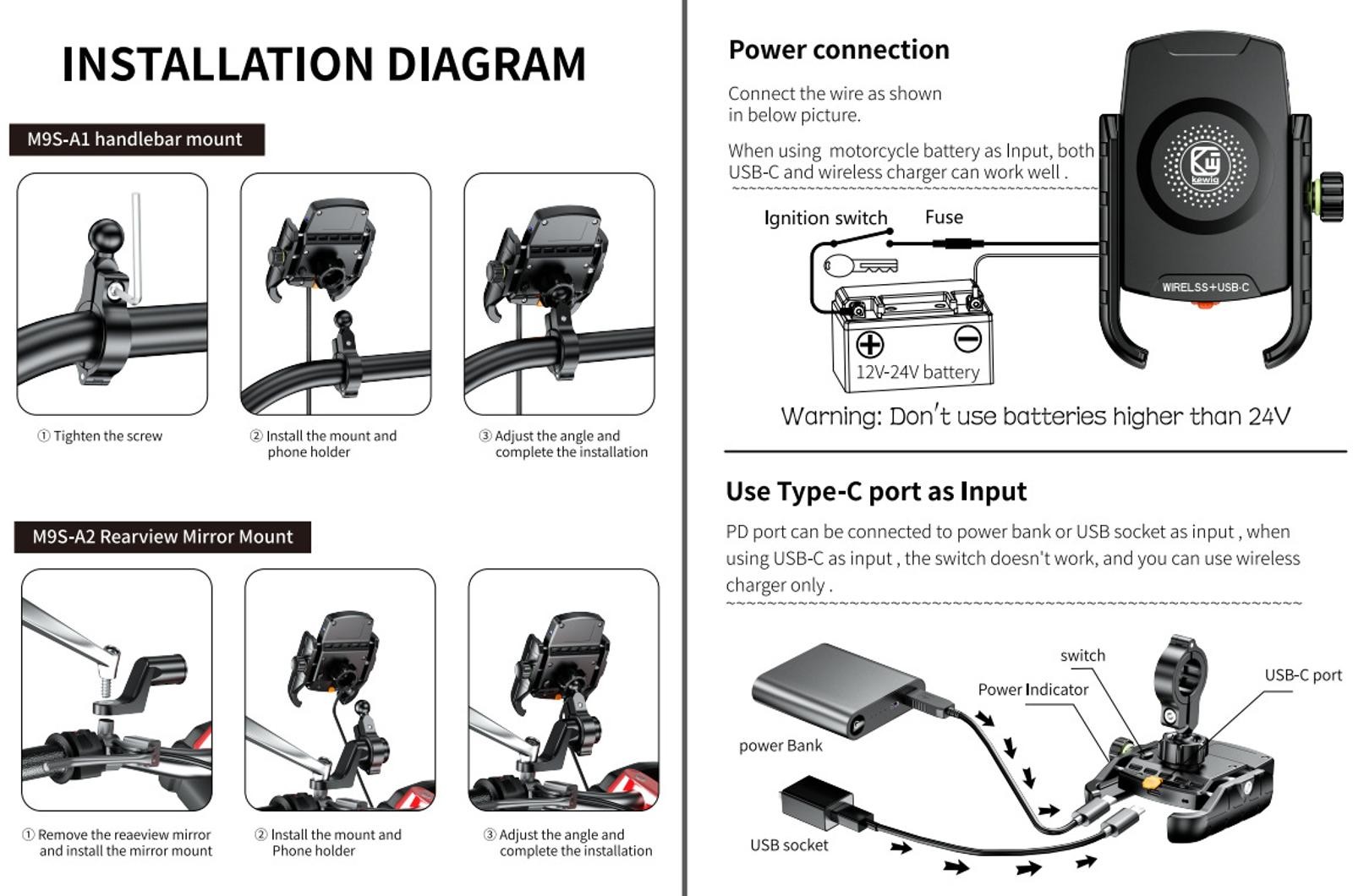 INSTALLATION DIAGRAM

M9S-A1 handlebar mount

① Tighten the screw

② Install the mount and phone holder

③ Adjust the angle and complete the installation

M9S-A2 Rearview Mirror Mount

① Remove the reaeview mirror and install the mirror mount

② Install the mount and Phone holder

③ Adjust the angle and complete the installation

Power connection

Connect the wire as shown in below picture.

When using motorcycle battery as Input, both USB-C and wireless charger can work well .

Ignition switch

Fuse

12V-24V battery

kewig

WIRELSS+USB-C

Warning: Don't use batteries higher than 24V

Use Type-C port as Input

PD port can be connected to power bank or USB socket as input , when using USB-C as input , the switch doesn't work, and you can use wireless charger only .

switch

Power Indicator

USB-C port

power Bank

USB socket