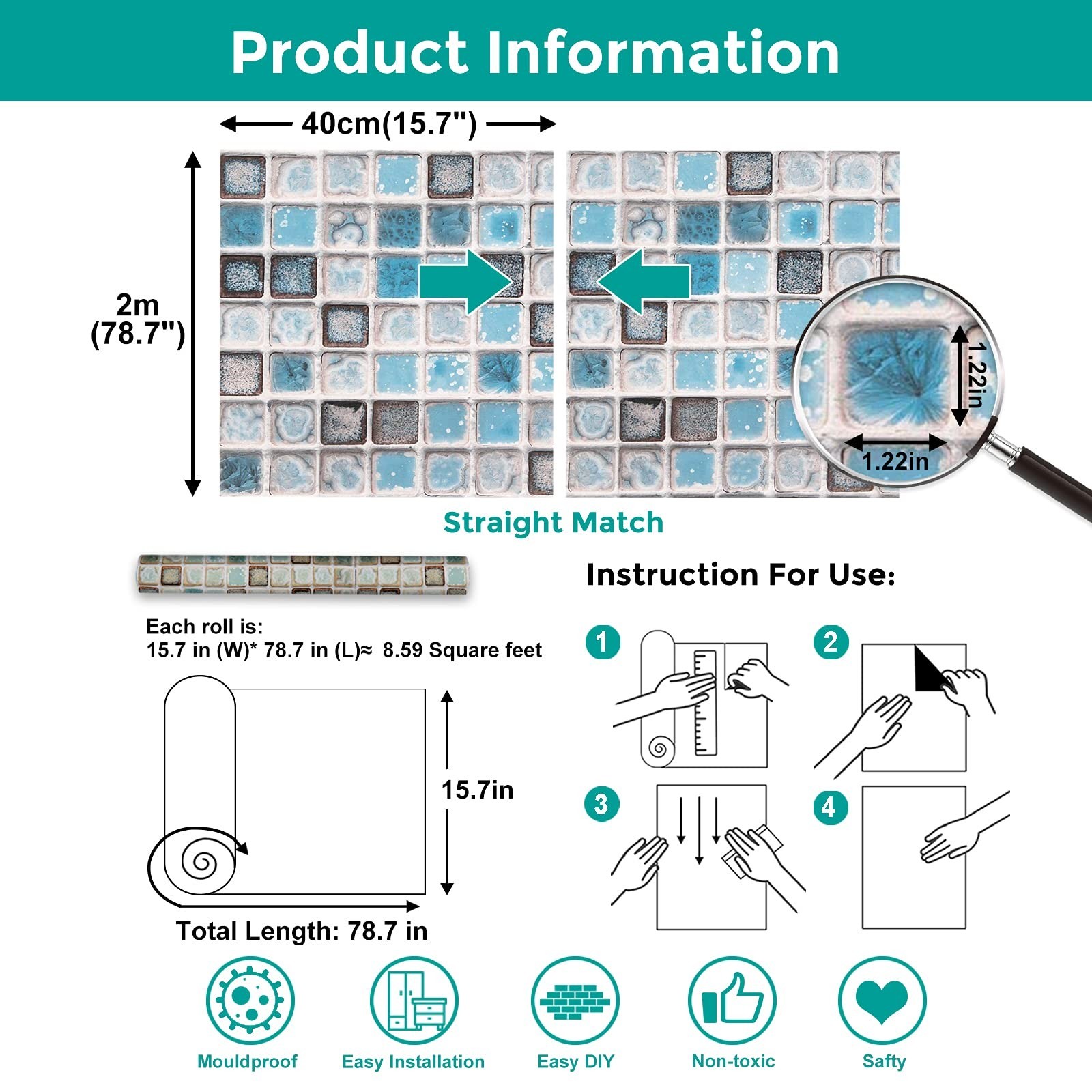 Product Information

40cm(15.7")

2m (78.7")

1.22in

1.22in

Straight Match

Each roll is:
15.7 in (W)* 78.7 in (L)≈ 8.59 Square feet

15.7in

Total Length: 78.7 in

Instruction For Use:

1

2

3

4

Mouldproof

Easy Installation

Easy DIY

Non-toxic

Safty