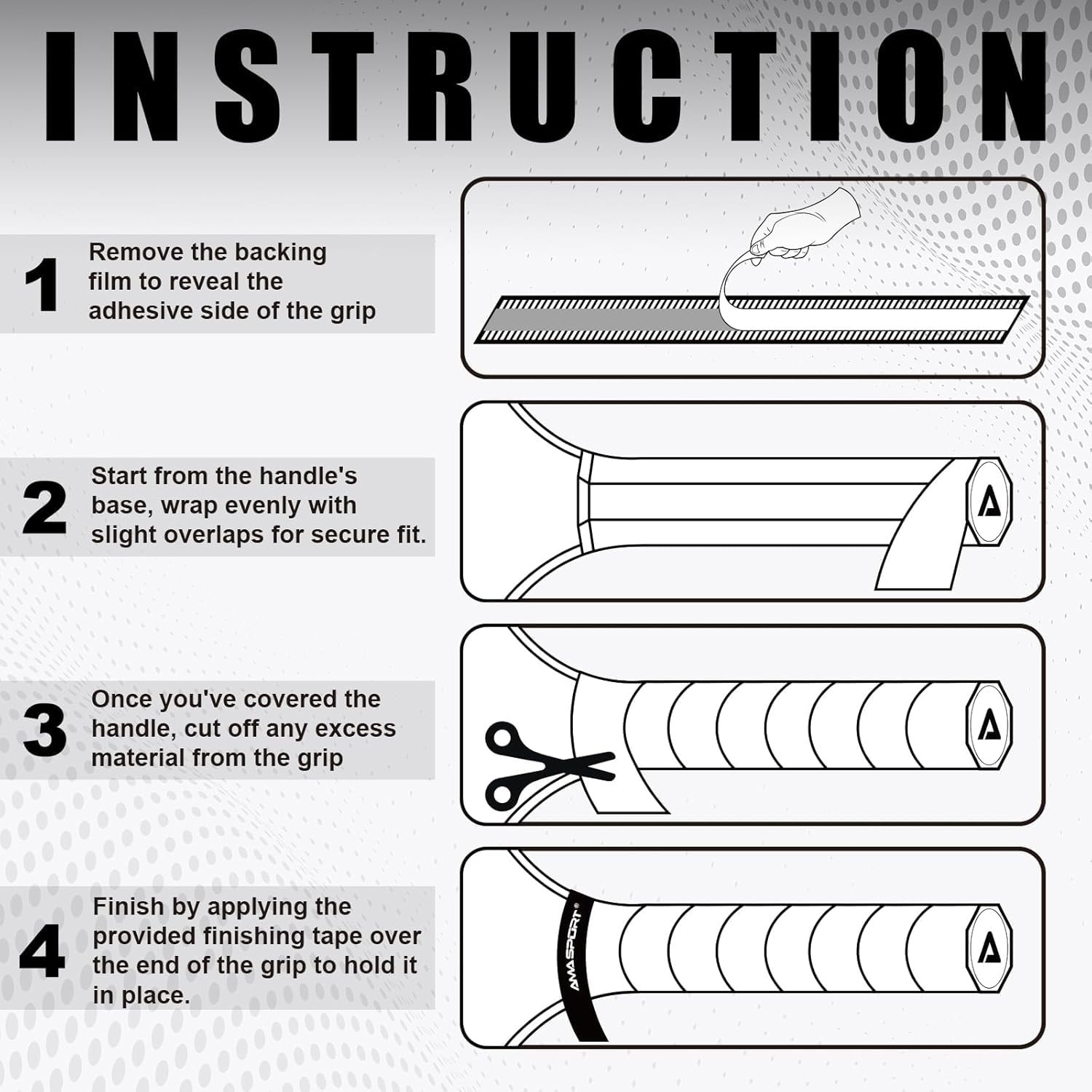 INSTRUCTION

1 Remove the backing film to reveal the adhesive side of the grip

2 Start from the handle's base, wrap evenly with slight overlaps for secure fit.

3 Once you've covered the handle, cut off any excess material from the grip

4 Finish by applying the provided finishing tape over the end of the grip to hold it in place.

AMASPORT®