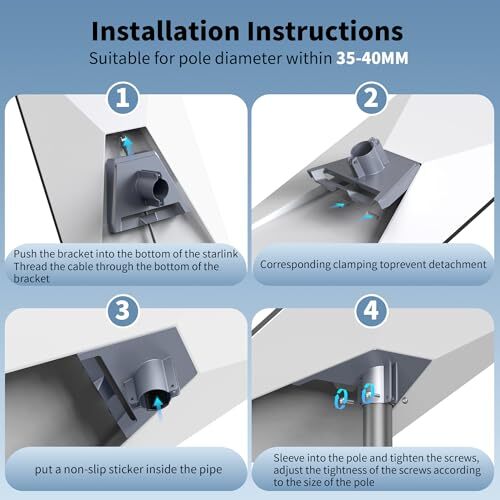 Installation Instructions

Suitable for pole diameter within 35-40MM

1

Push the bracket into the bottom of the starlink
Thread the cable through the bottom of the bracket

2

Corresponding clamping toprevent detachment

3

put a non-slip sticker inside the pipe

4

Sleeve into the pole and tighten the screws, adjust the tightness of the screws according to the size of the pole