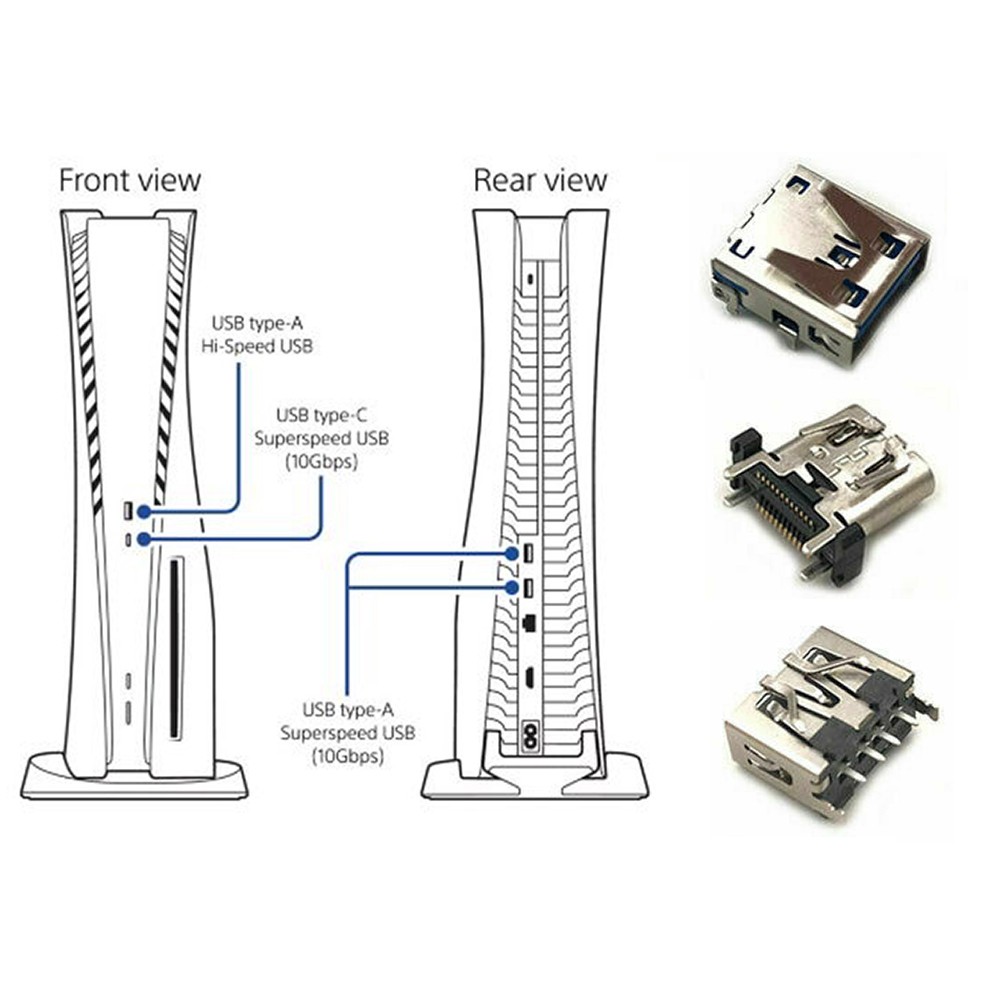 Front view

USB type-A
Hi-Speed USB

USB type-C
Superspeed USB
(10Gbps)

Rear view

USB type-A
Superspeed USB
(10Gbps)