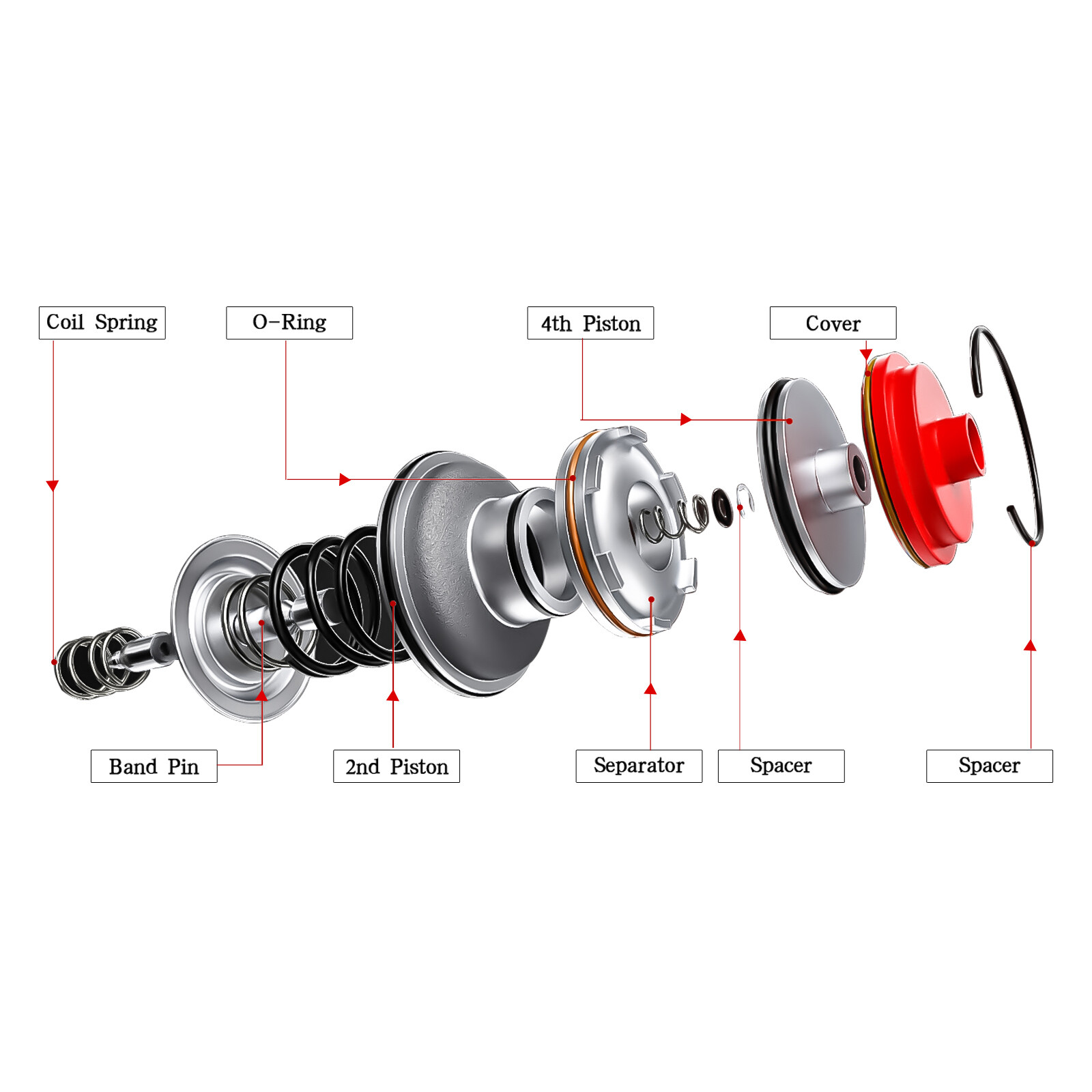 Coil Spring
O-Ring
4th Piston
Cover

Band Pin
2nd Piston
Separator
Spacer
Spacer