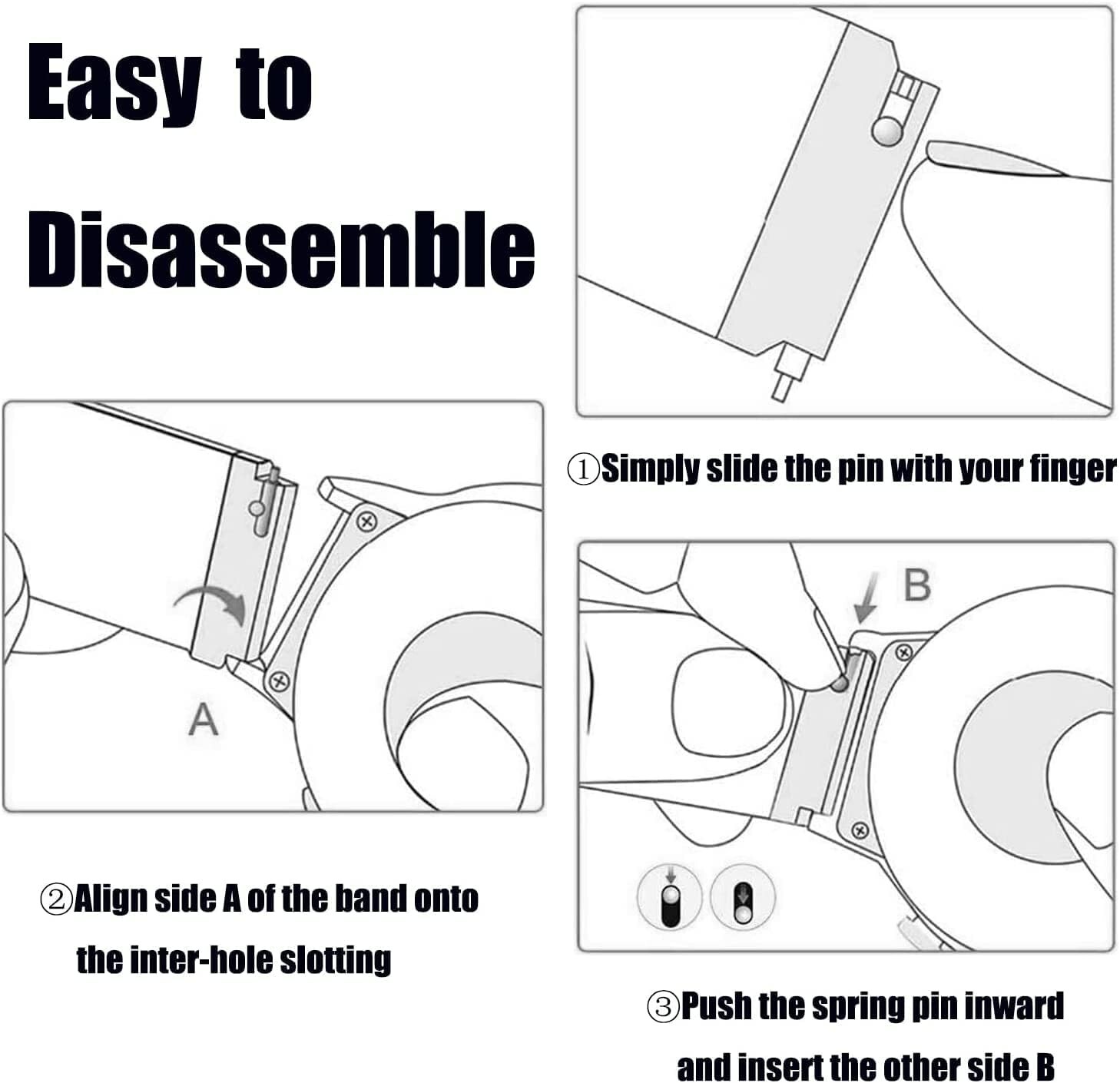 Easy to Disassemble

①Simply slide the pin with your finger

A

②Align side A of the band onto the inter-hole slotting

B

③Push the spring pin inward and insert the other side B