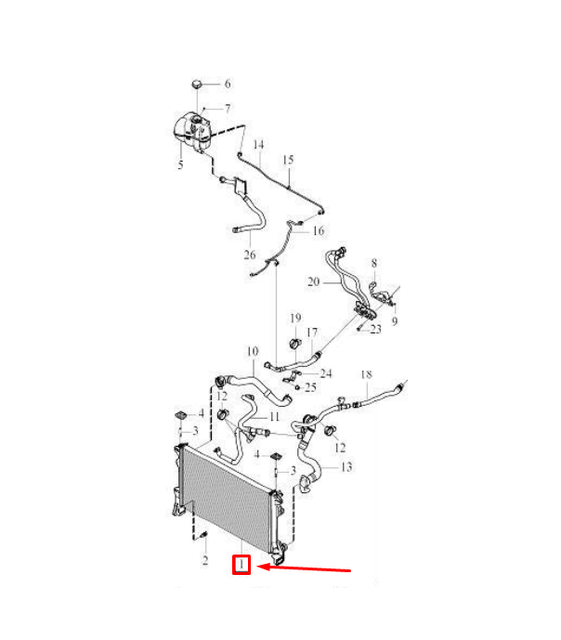 6
7
5
14
15
16
26
8
20
9
23
19
17
10
24
25
18
12
11
4
3
12
4
3
13
2
1