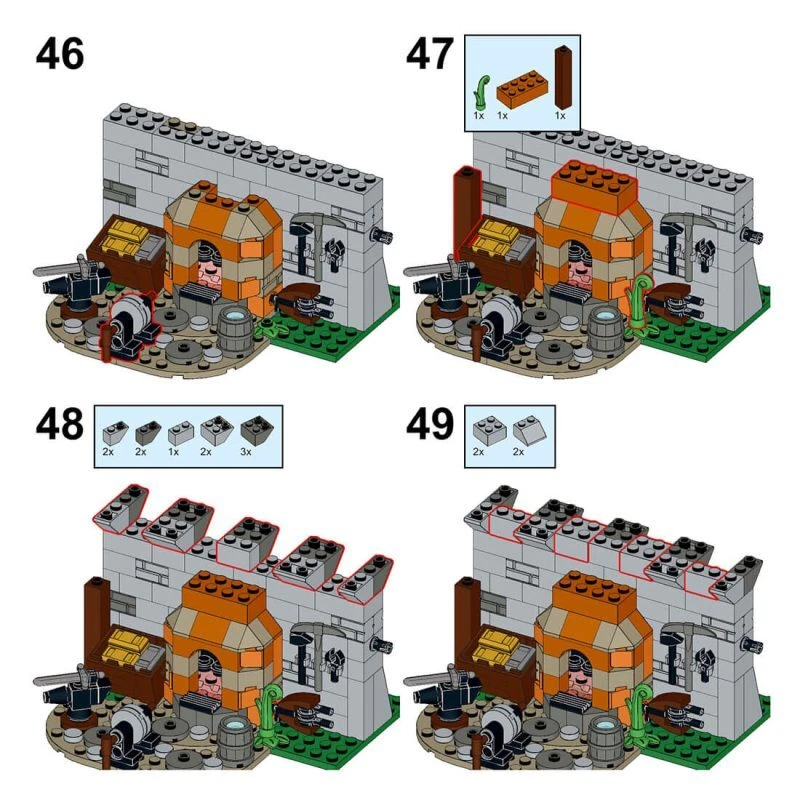 46

47

1x 1x 1x

48

2x 2x 1x 2x 3x

49

2x 2x