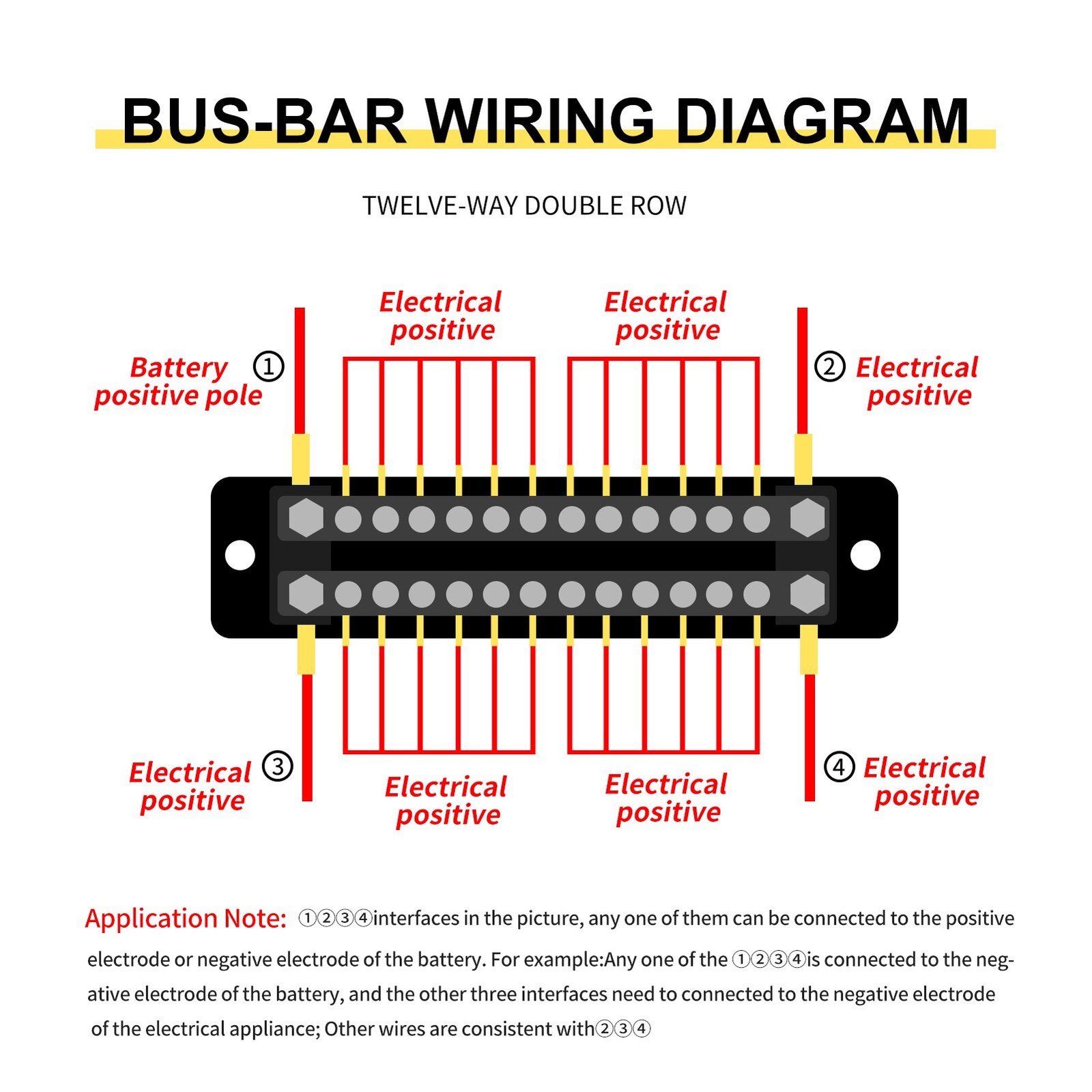 BUS-BAR WIRING DIAGRAM

TWELVE-WAY DOUBLE ROW

Electrical positive

Electrical positive

Battery positive pole ①

② Electrical positive

Electrical positive ③

Electrical positive

Electrical positive

④ Electrical positive

Application Note: ①②③④interfaces in the picture, any one of them can be connected to the positive electrode or negative electrode of the battery. For example:Any one of the ①②③④is connected to the negative electrode of the battery, and the other three interfaces need to connected to the negative electrode of the electrical appliance; Other wires are consistent with②③④