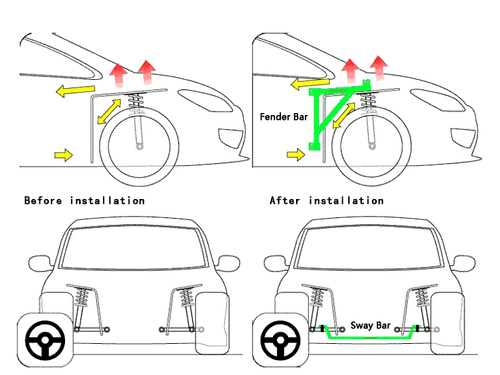 Fender Bar

Before installation

After installation

Sway Bar