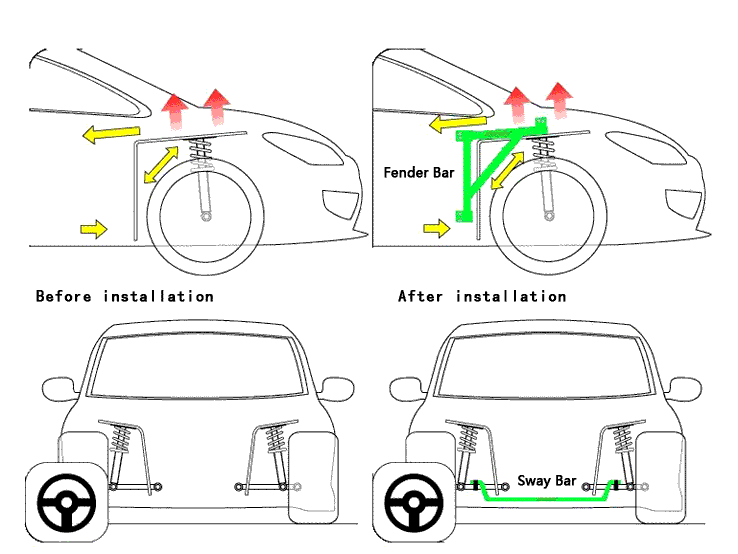 Fender Bar

Before installation

After installation

Sway Bar