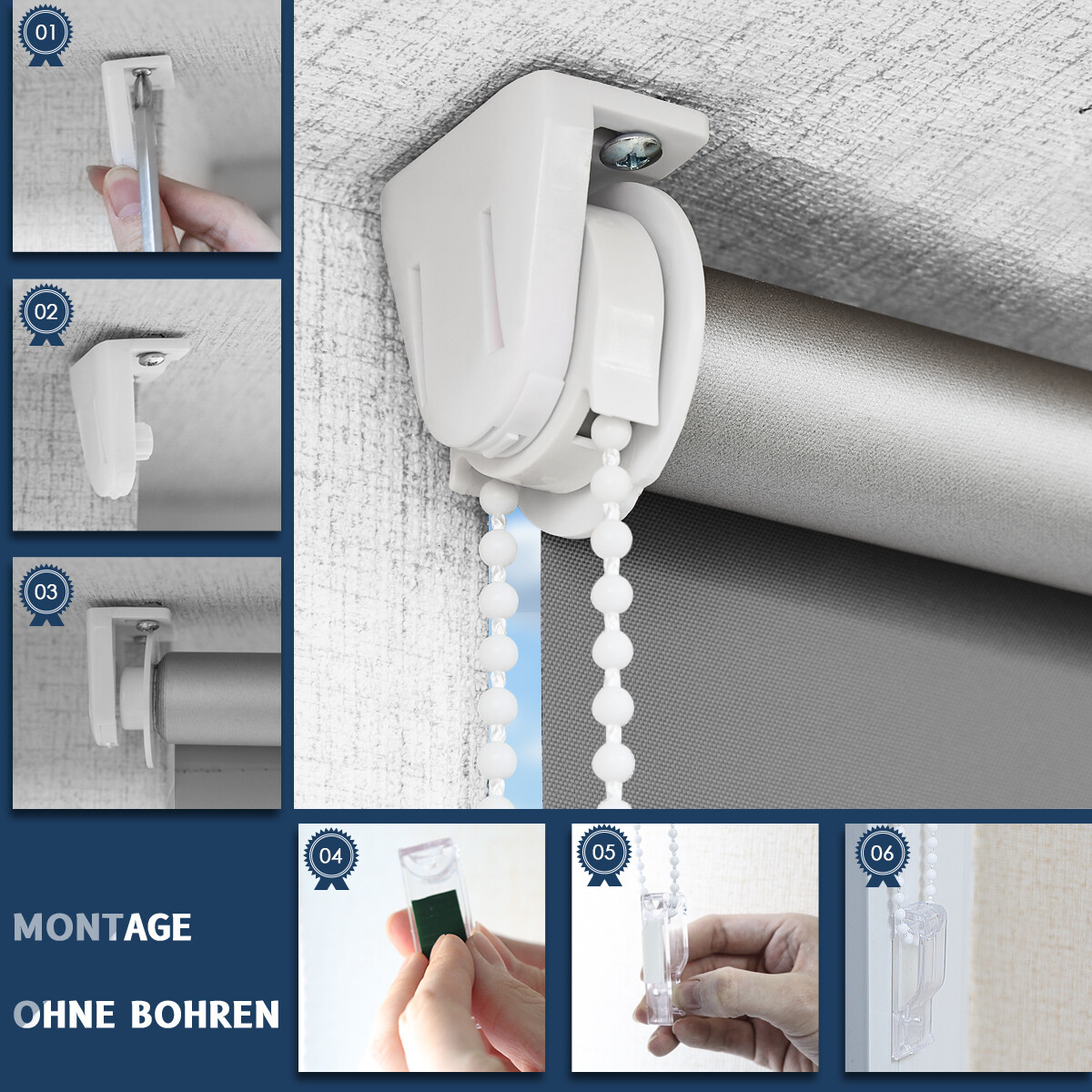 01

02

03

04

05

06

MONTAGE

OHNE BOHREN