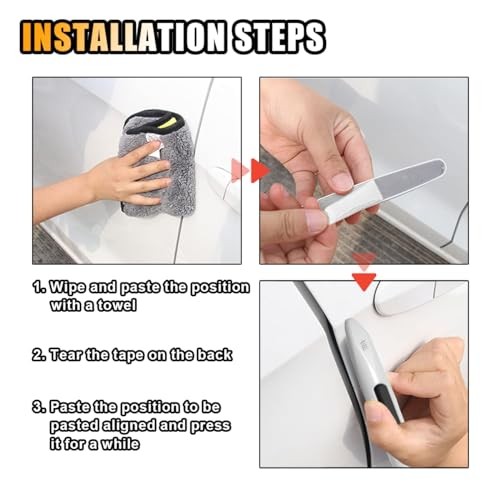 INSTALLATION STEPS

1. Wipe and paste the position with a towel

2. Tear the tape on the back

3. Paste the position to be pasted aligned and press it for a while