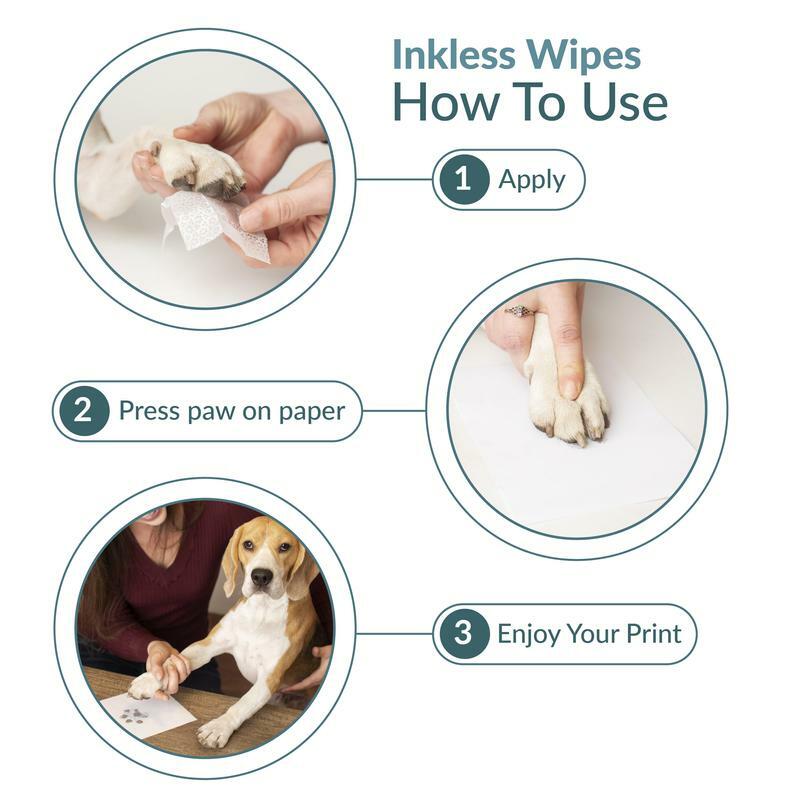 Inkless Wipes
How To Use

1 Apply

2 Press paw on paper

3 Enjoy Your Print