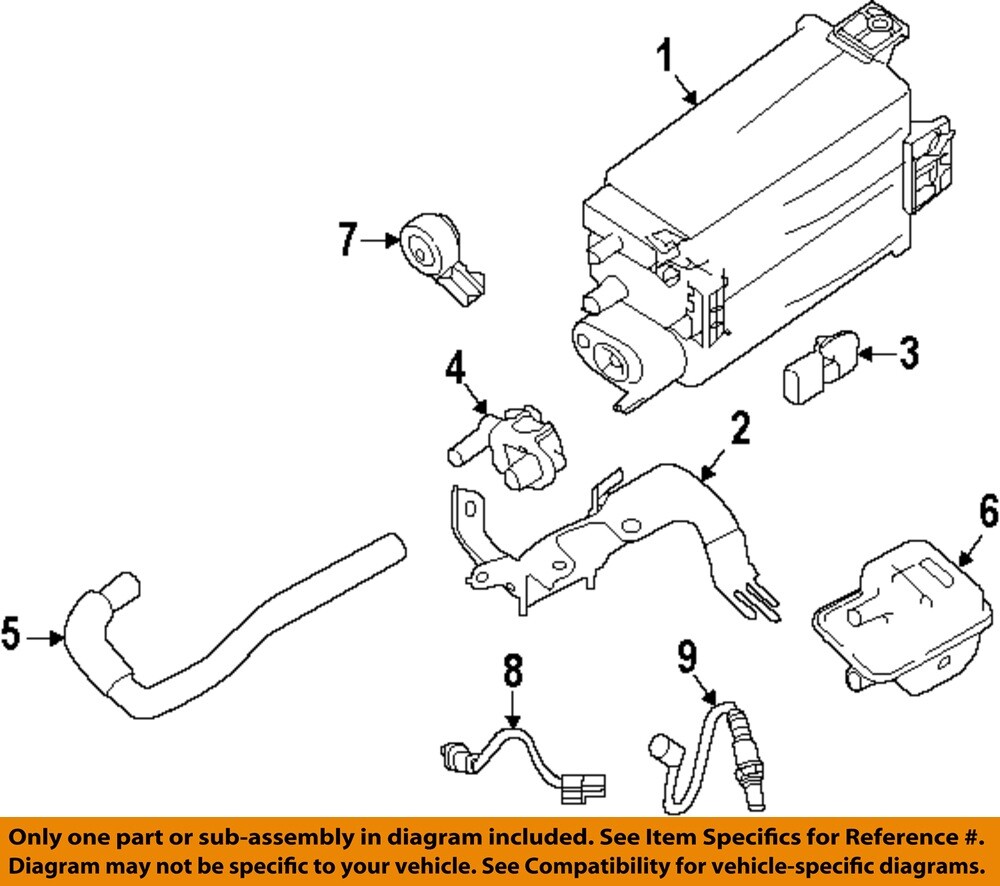 1
7
3
4
2
6
5
8
9

Only one part or sub-assembly in diagram included. See Item Specifics for Reference #. Diagram may not be specific to your vehicle. See Compatibility for vehicle-specific diagrams.