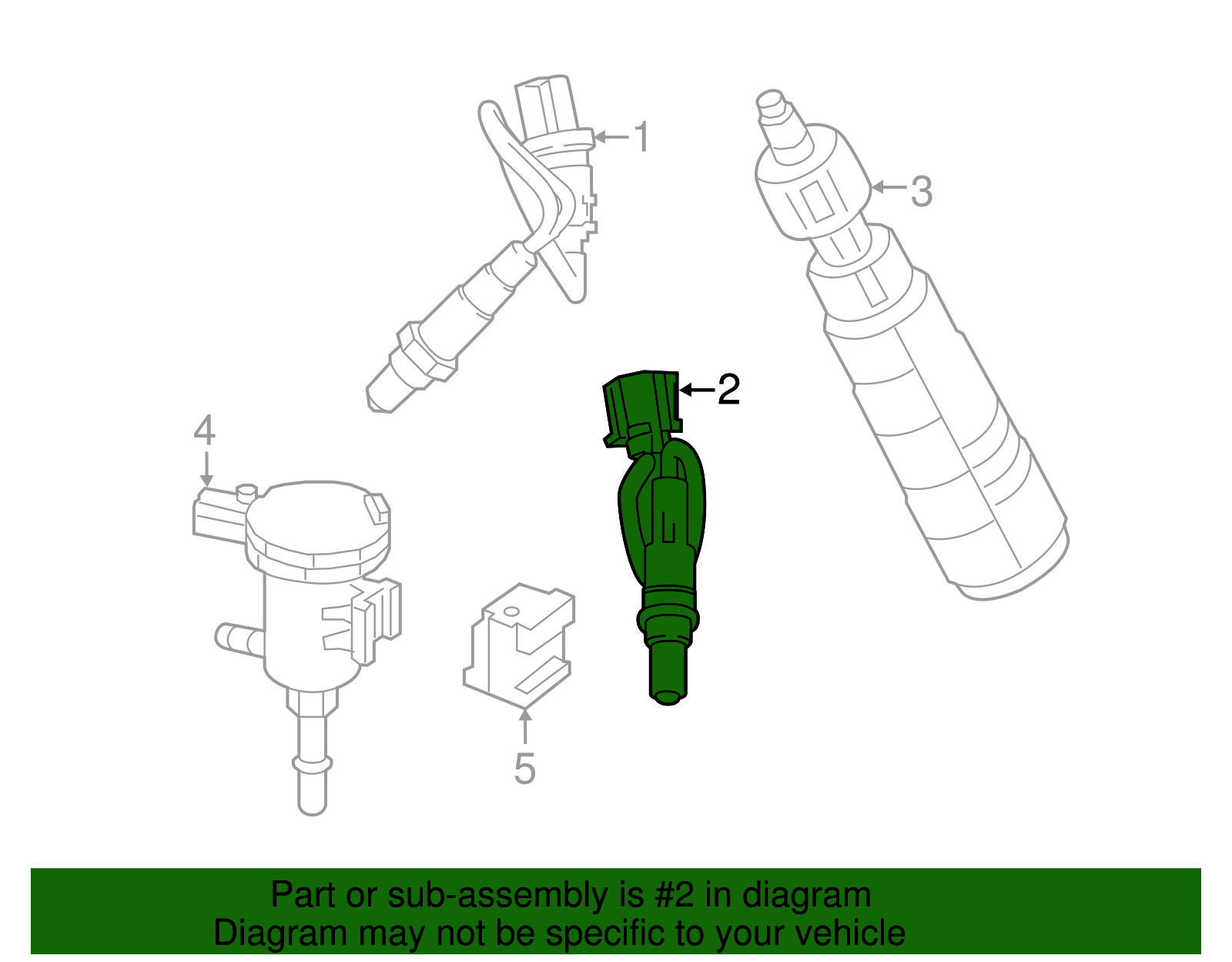 1
3
2
4
5

Part or sub-assembly is #2 in diagram
Diagram may not be specific to your vehicle