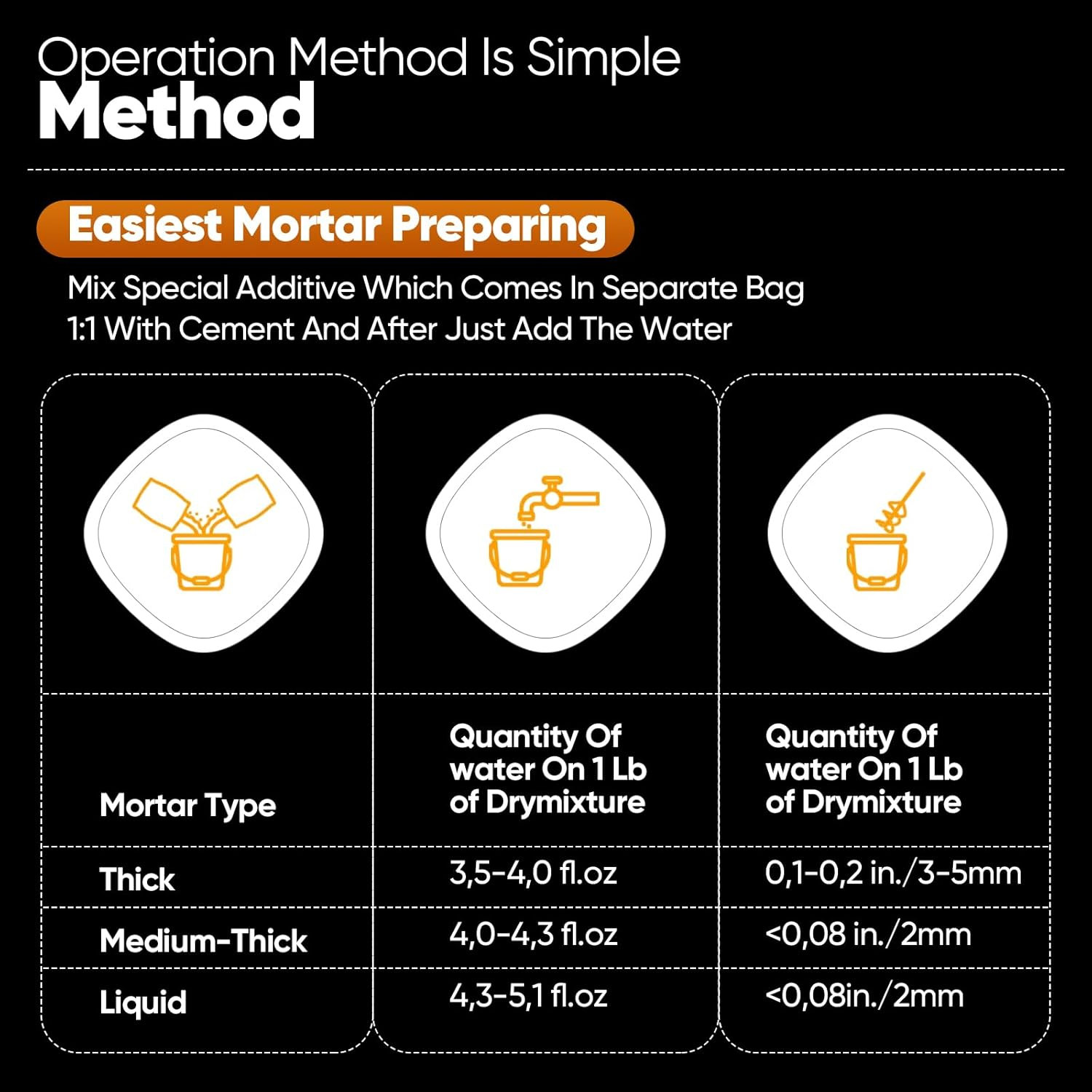 Operation Method Is Simple
Method

Easiest Mortar Preparing

Mix Special Additive Which Comes In Separate Bag 1:1 With Cement And After Just Add The Water

| Mortar Type | Quantity Of water On 1 Lb of Drymixture | Quantity Of water On 1 Lb of Drymixture |
|---|---|---|
| Thick | 3,5-4,0 fl.oz | 0,1-0,2 in./3-5mm |
| Medium-Thick | 4,0-4,3 fl.oz | <0,08 in./2mm |
| Liquid | 4,3-5,1 fl.oz | <0,08in./2mm |