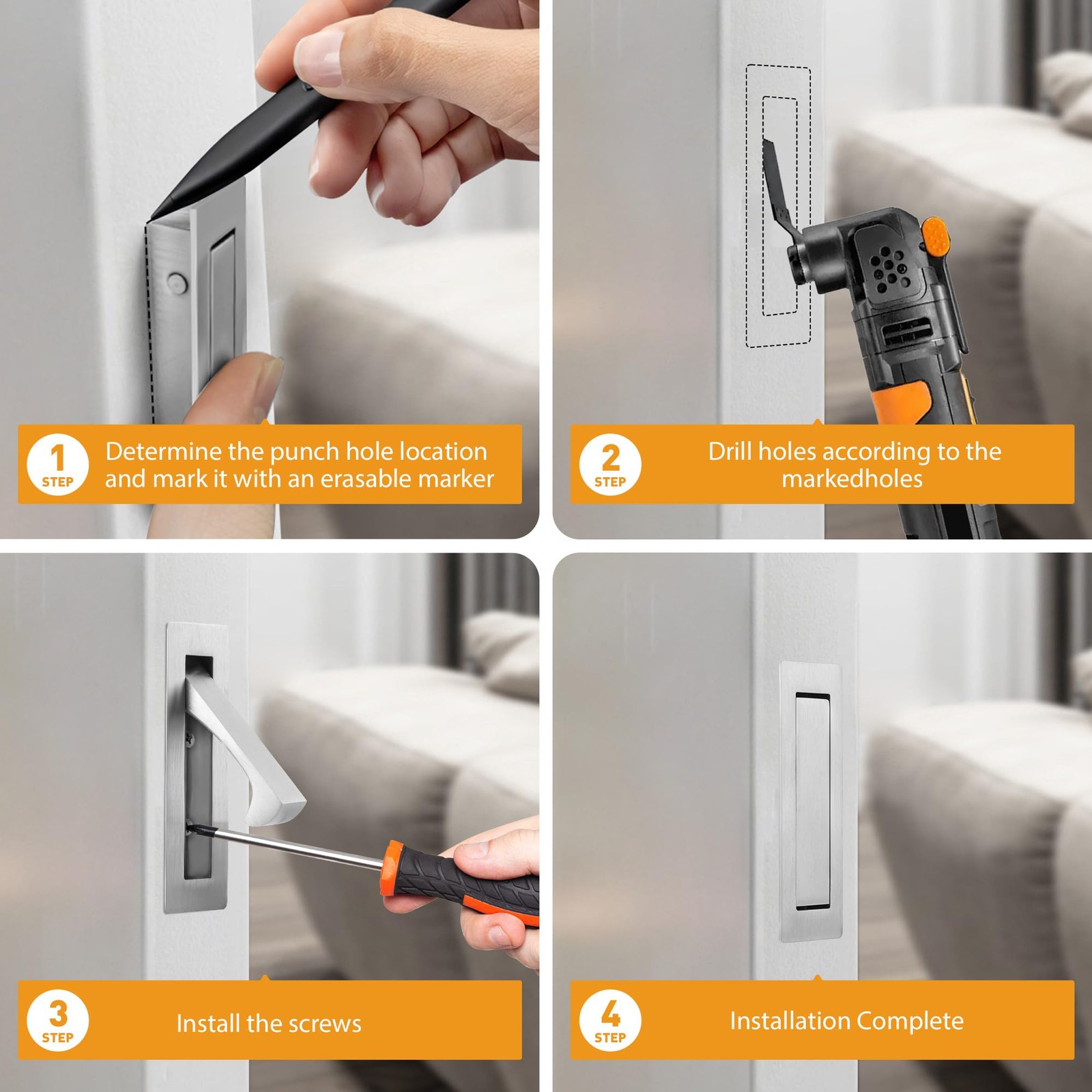 1 STEP Determine the punch hole location and mark it with an erasable marker

2 STEP Drill holes according to the markedholes

3 STEP Install the screws

4 STEP Installation Complete