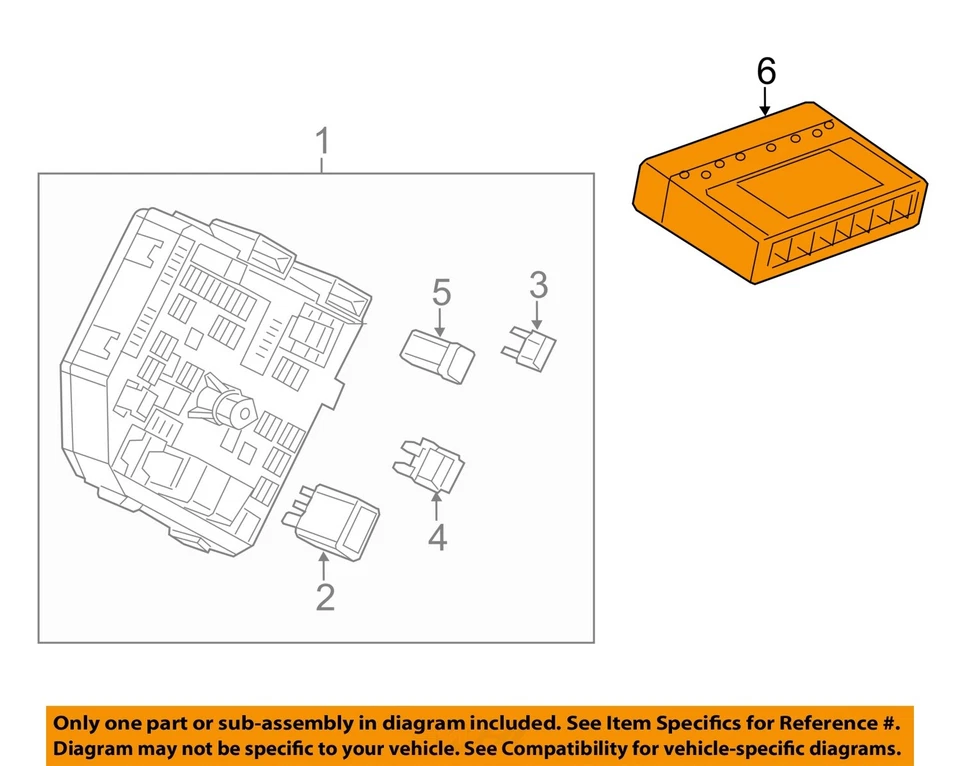 6

1

5

3

4

2

Only one part or sub-assembly in diagram included. See Item Specifics for Reference #.
Diagram may not be specific to your vehicle. See Compatibility for vehicle-specific diagrams.