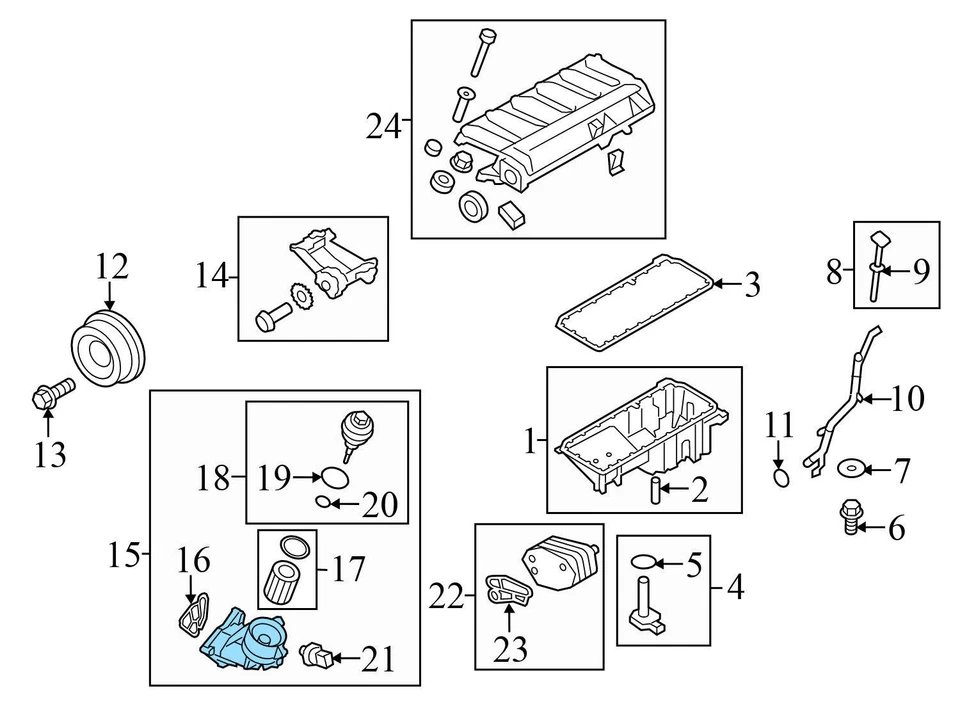 24
14
12
13
3
8
9
10
11
7
6
1
2
18
19
20
15
16
17
21
22
23
5
4