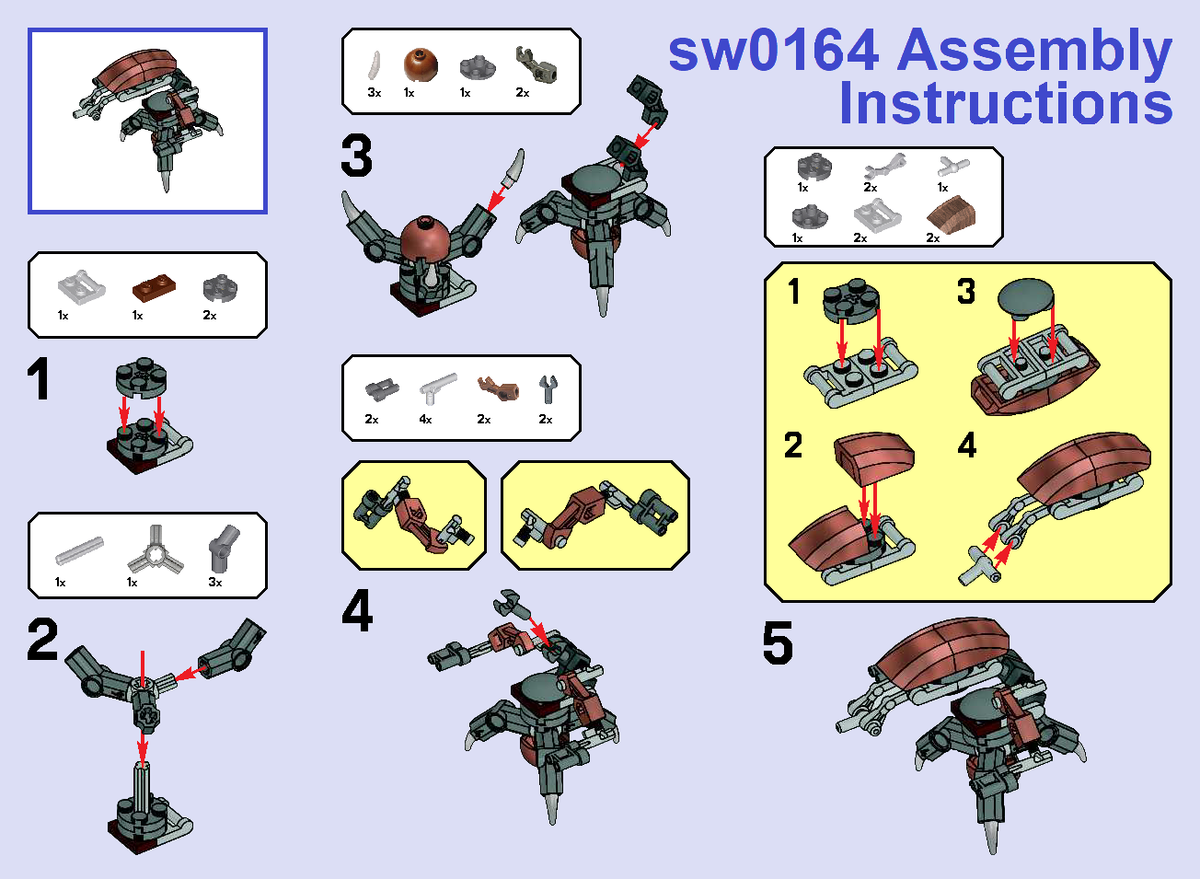 sw0164 Assembly Instructions

1x 1x 2x

1

1x 1x 3x

2

3x 1x 1x 2x

3

2x 4x 2x 2x

4

1x 2x 1x
1x 2x 2x

1
3
2
4

5