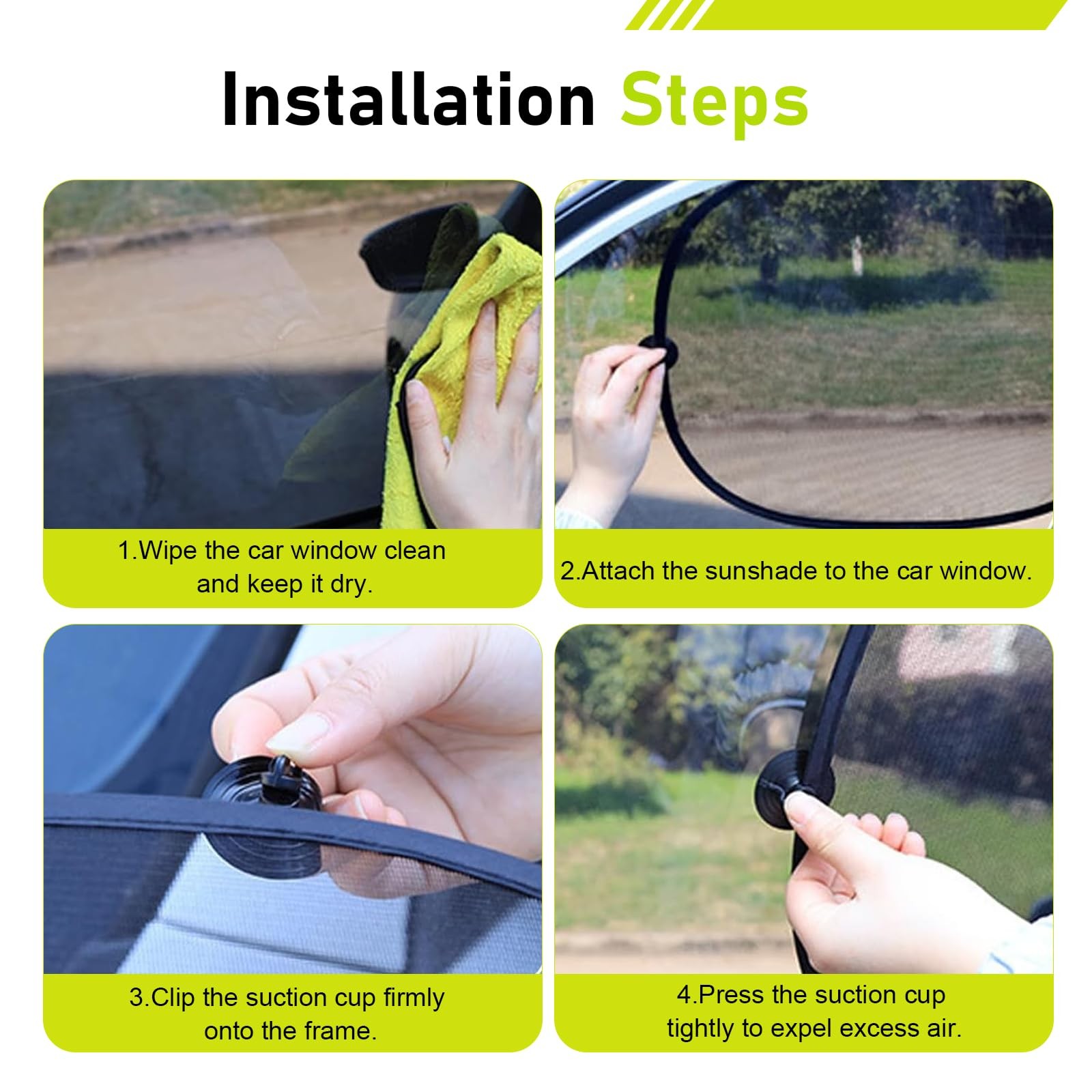 Installation Steps

1.Wipe the car window clean and keep it dry.

2.Attach the sunshade to the car window.

3.Clip the suction cup firmly onto the frame.

4.Press the suction cup tightly to expel excess air.