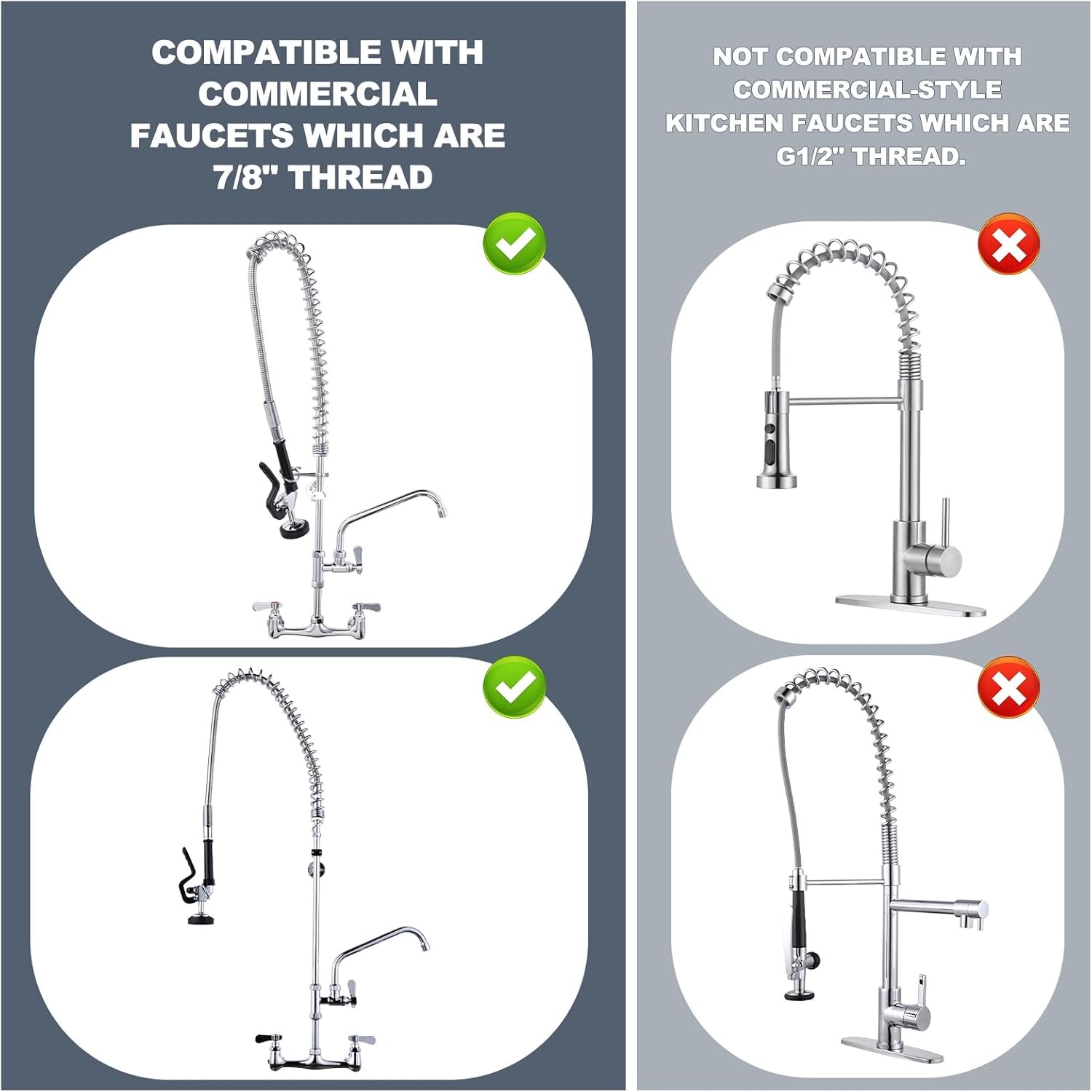 COMPATIBLE WITH COMMERCIAL FAUCETS WHICH ARE 7/8" THREAD

NOT COMPATIBLE WITH COMMERCIAL-STYLE KITCHEN FAUCETS WHICH ARE G1/2" THREAD.